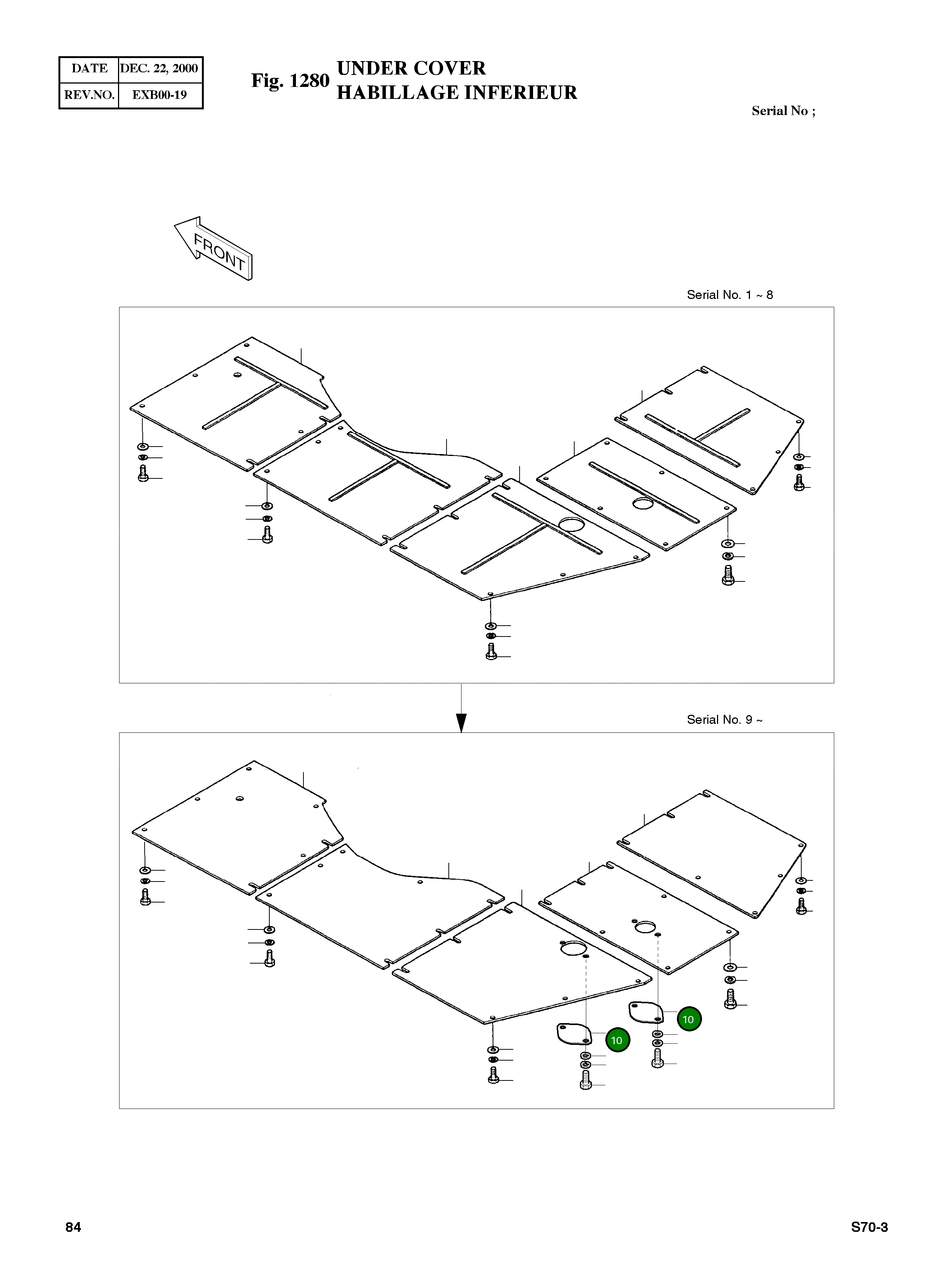 | DATE | DEC. 22, 2000 |
|---|---|
| REV.NO. | EXB00-19 |

Fig. 1280 UNDER COVER
HABILLAGE INFERIEUR

Serial No ;

FRONT

Serial No. 1 ~ 8

Serial No. 9 ~

10

10

84

S70-3