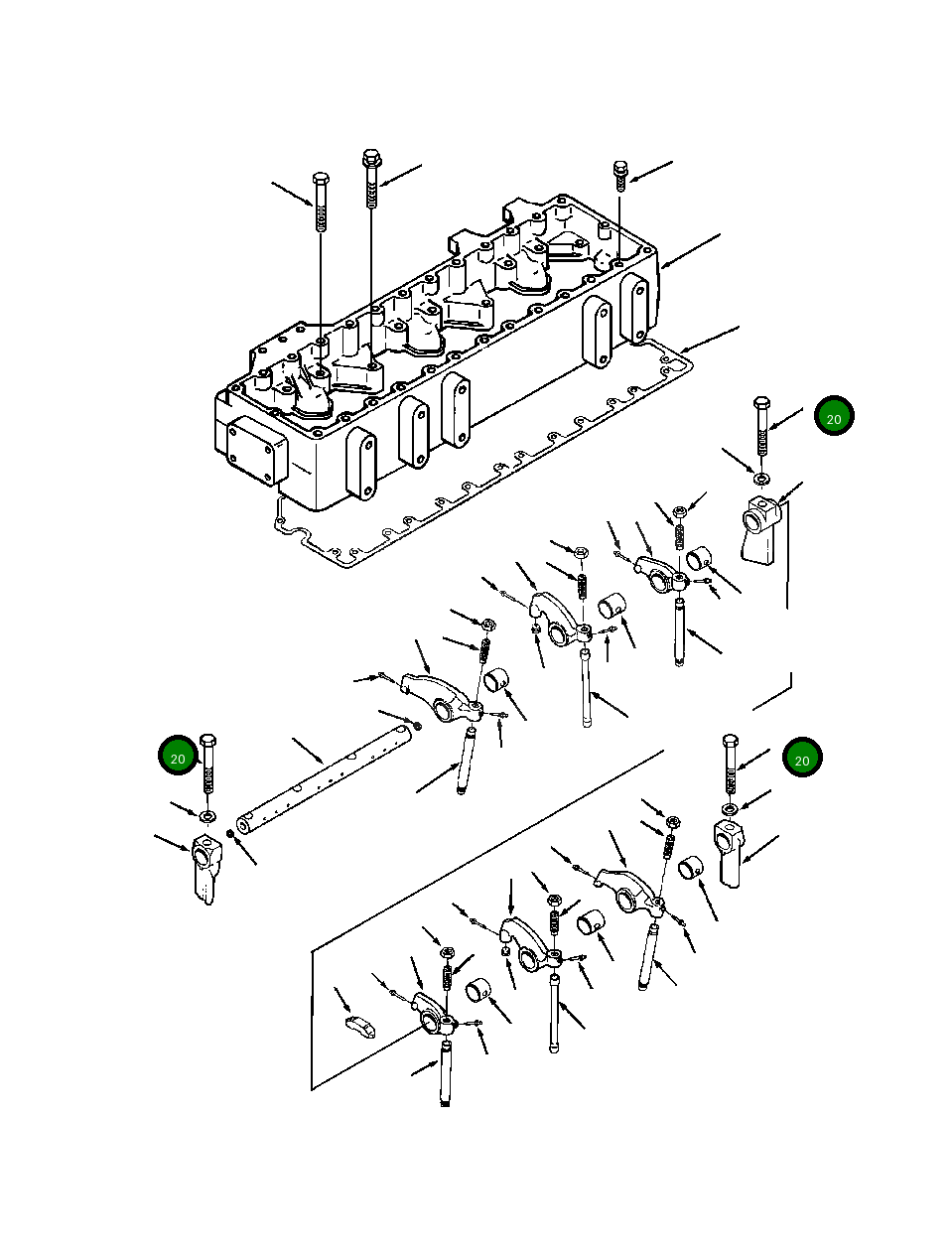 20

20

20