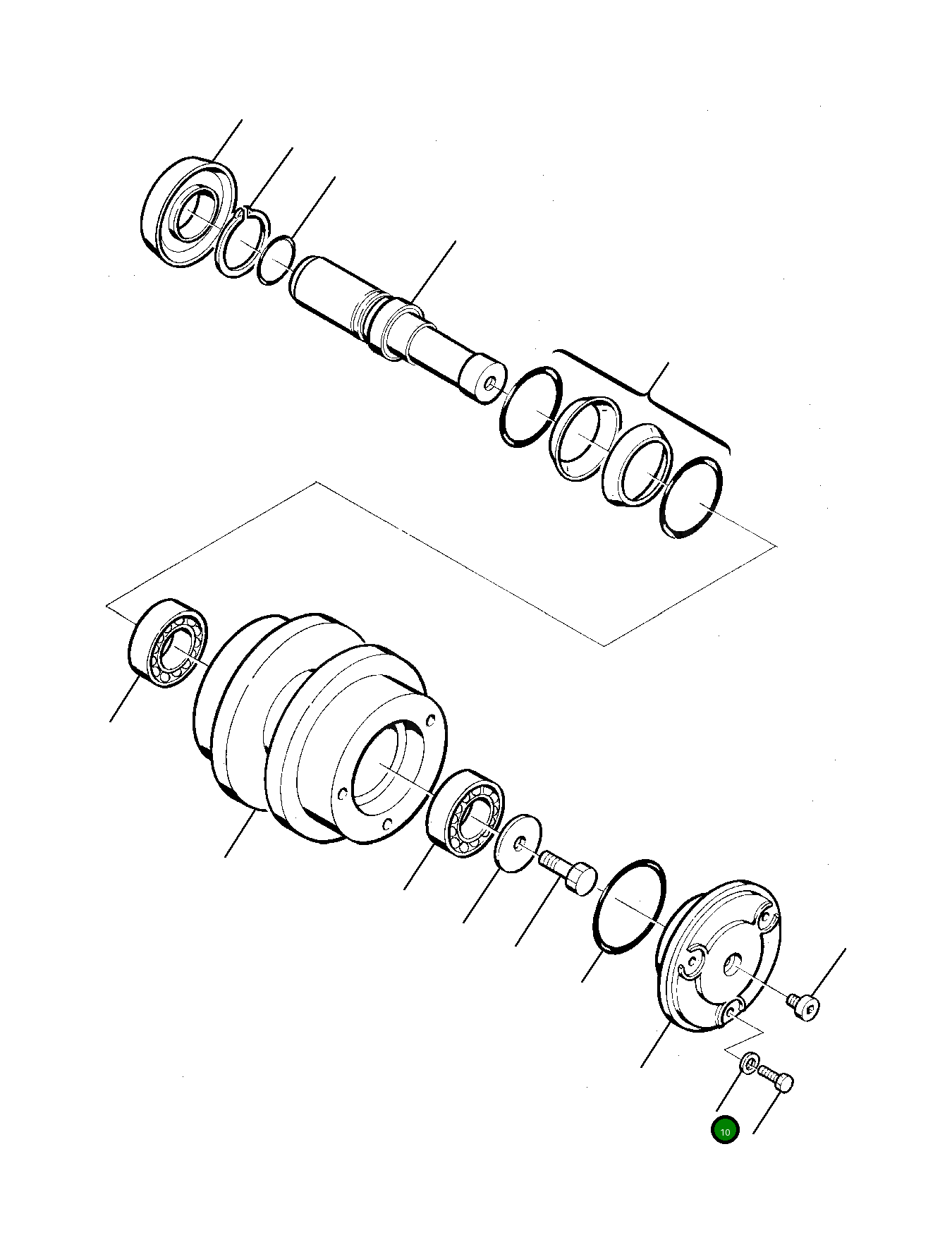 10