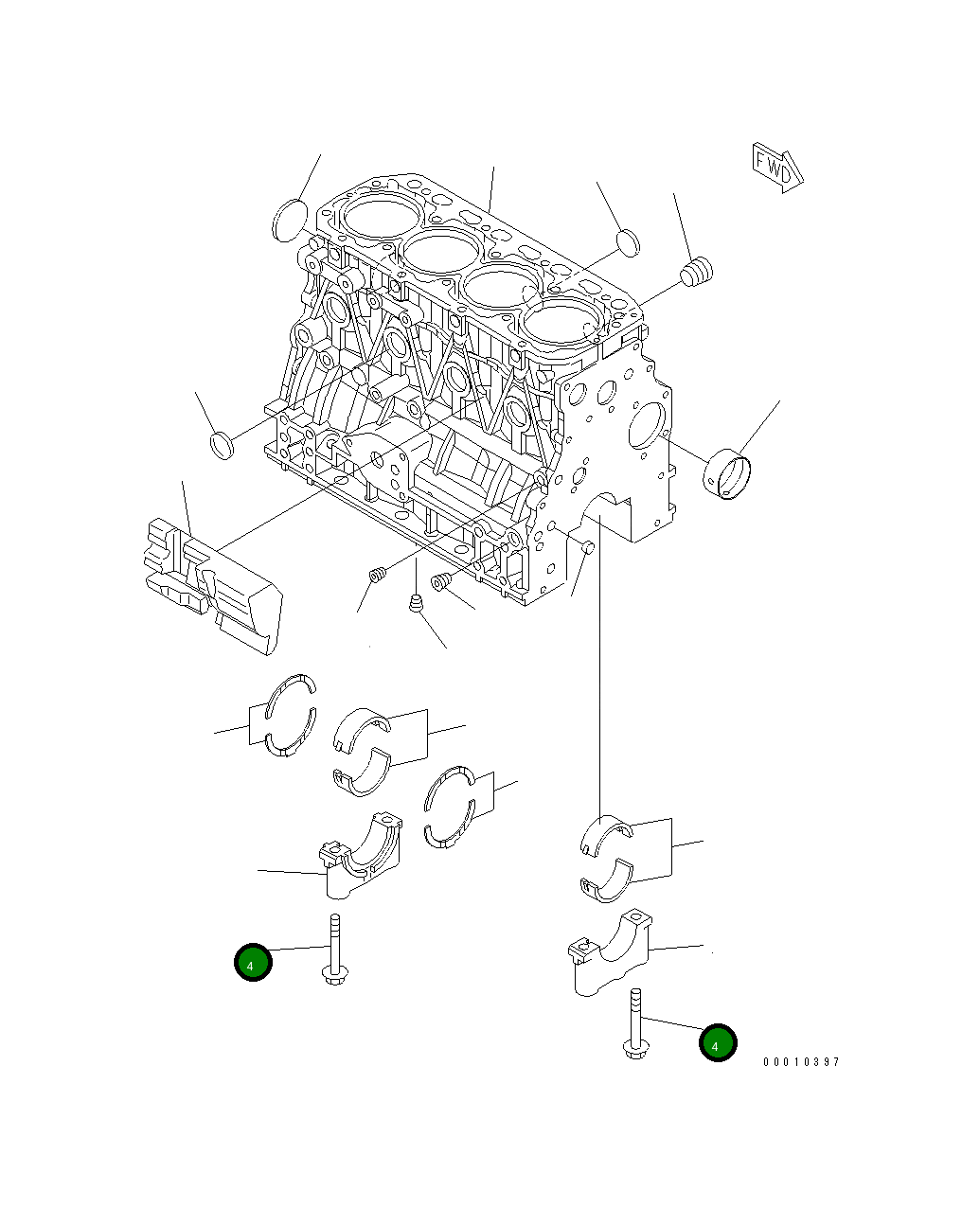 FWD

4

4

00010397