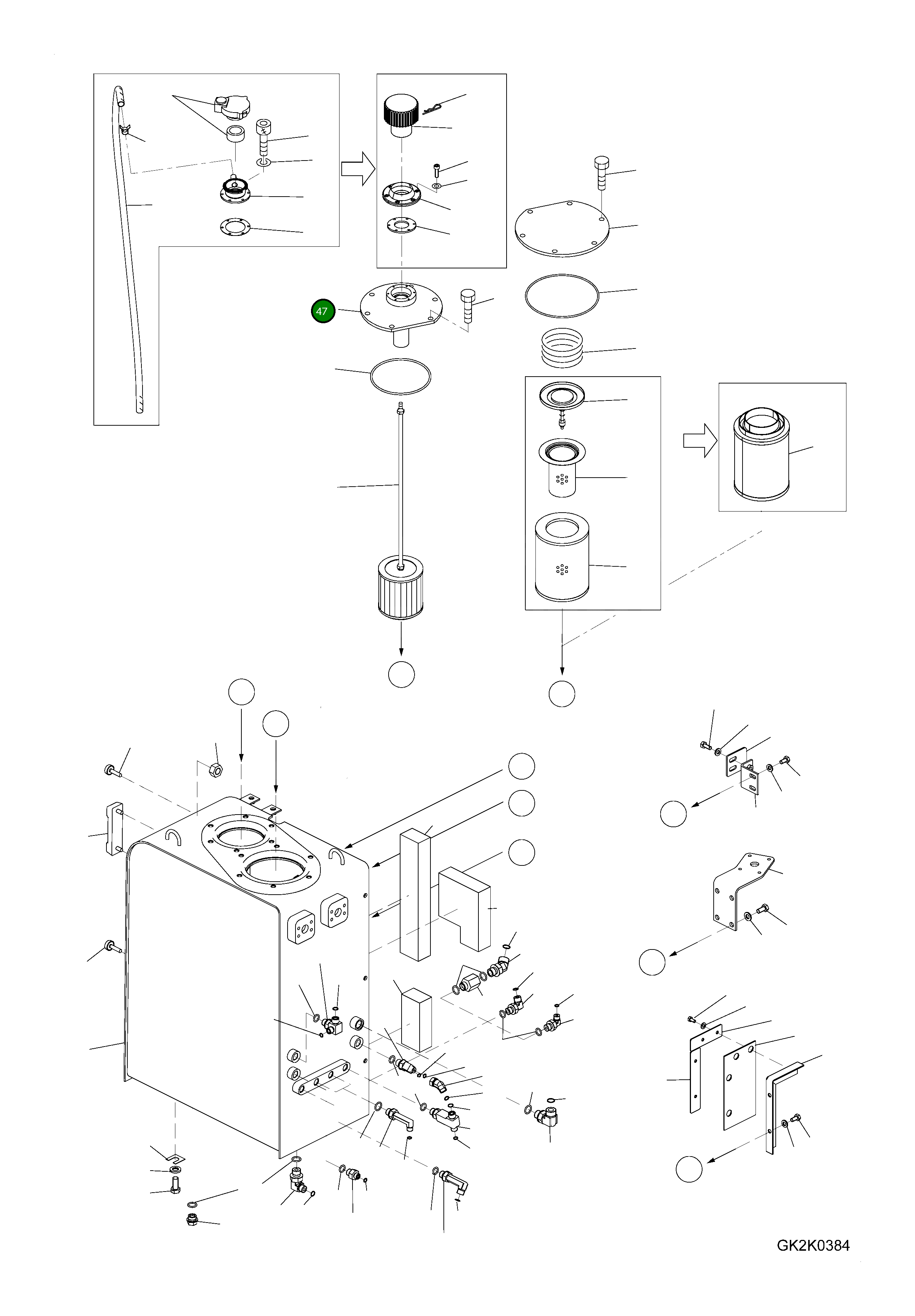 47

GK2K0384