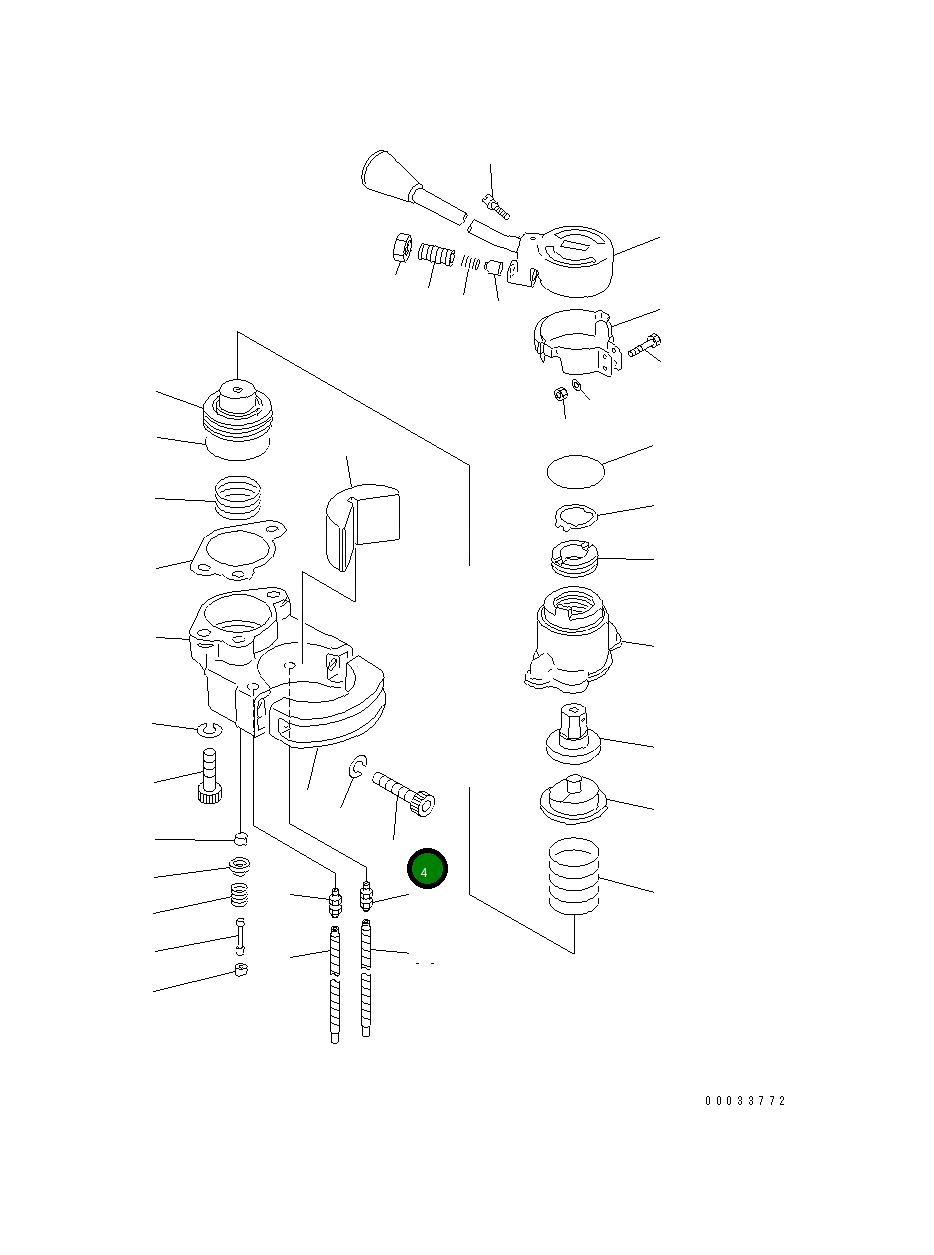 4

00033772