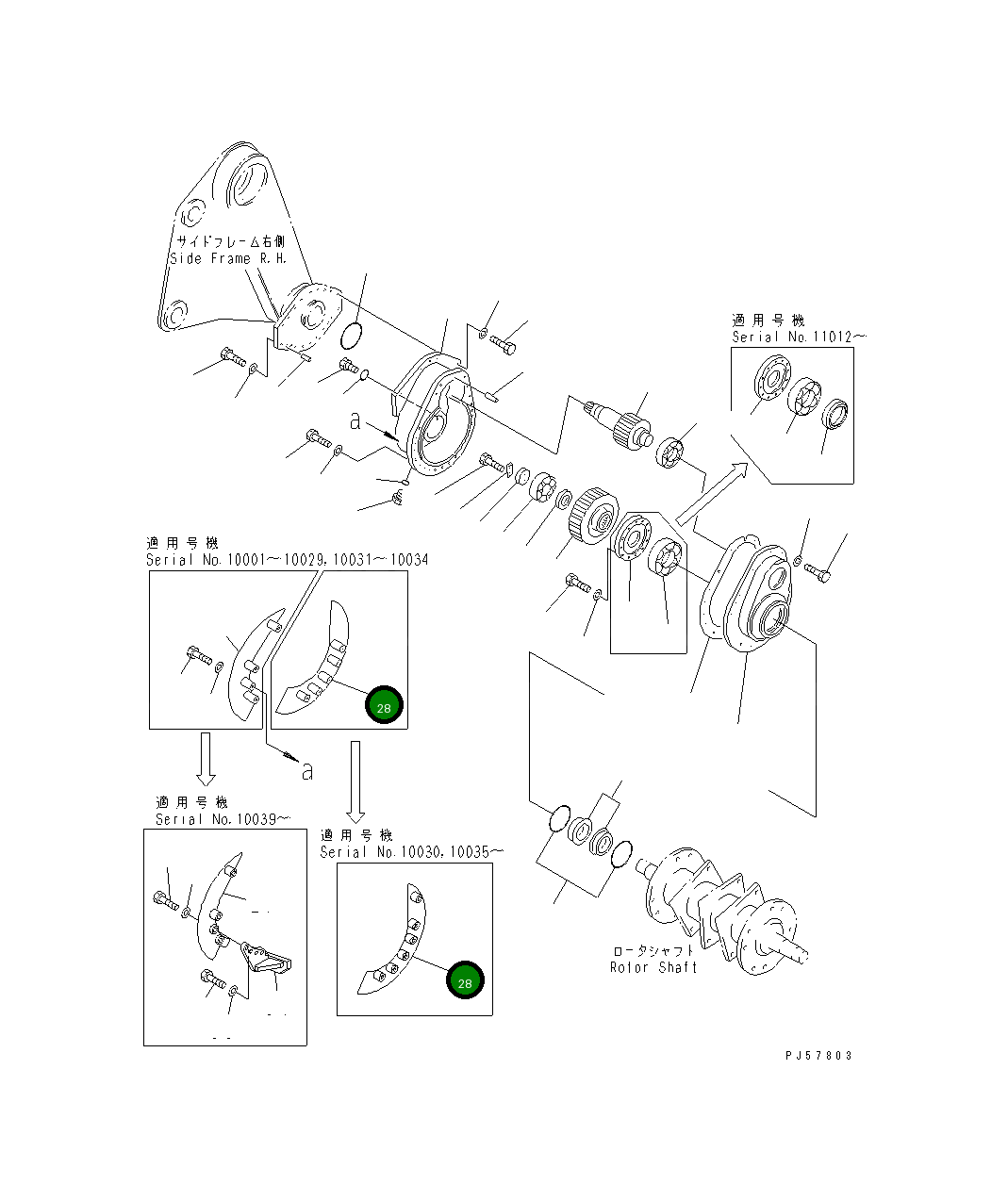 サイドフレーム右側
Side Frame R.H.

適用号機
Serial No.11012～

a

適用号機
Serial No.10001～10029,10031～10034

28

a

適用号機
Serial No.10039～

適用号機
Serial No.10030,10035～

28

ロータシャフト
Rotor Shaft

PJ57803