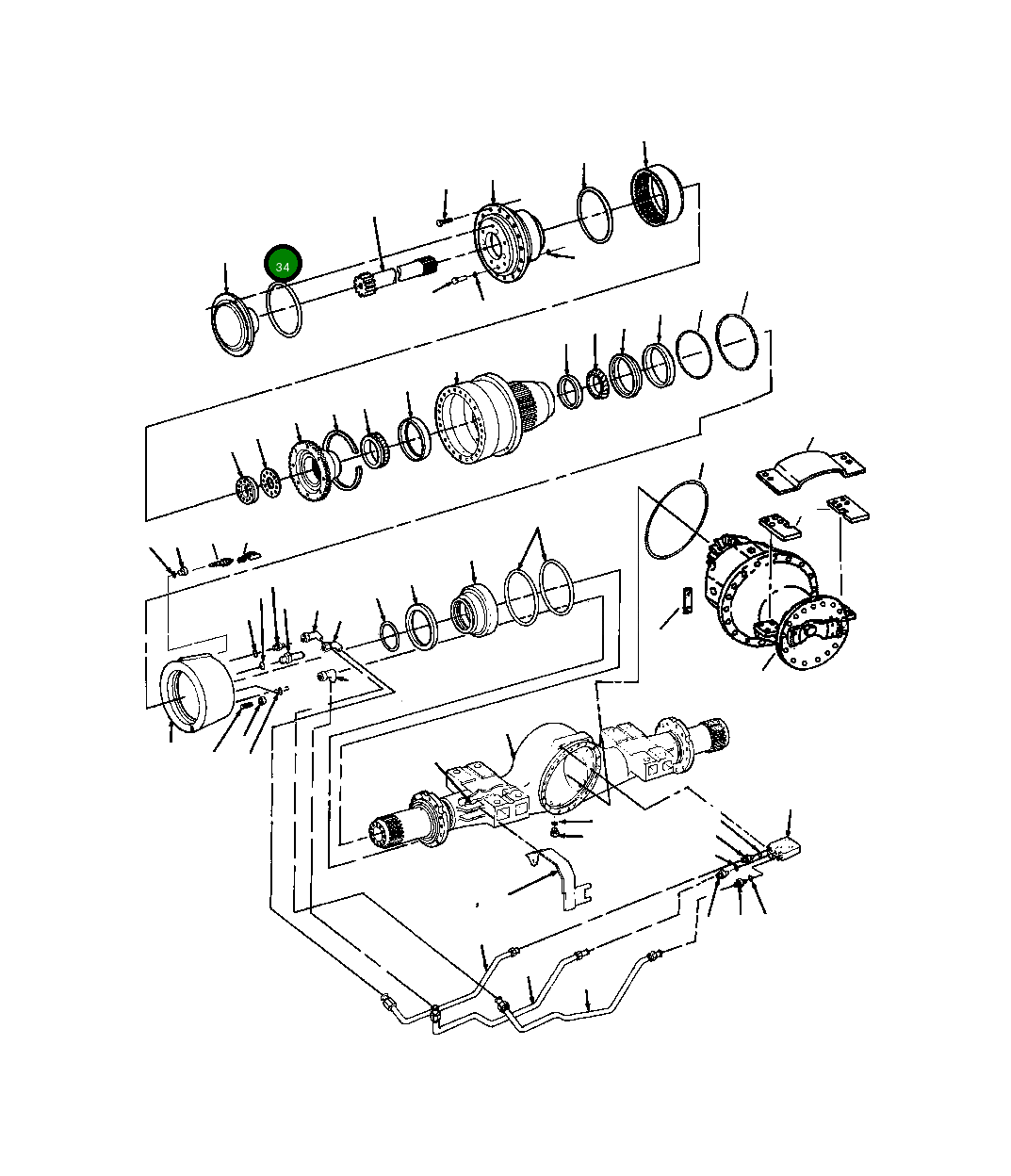 34