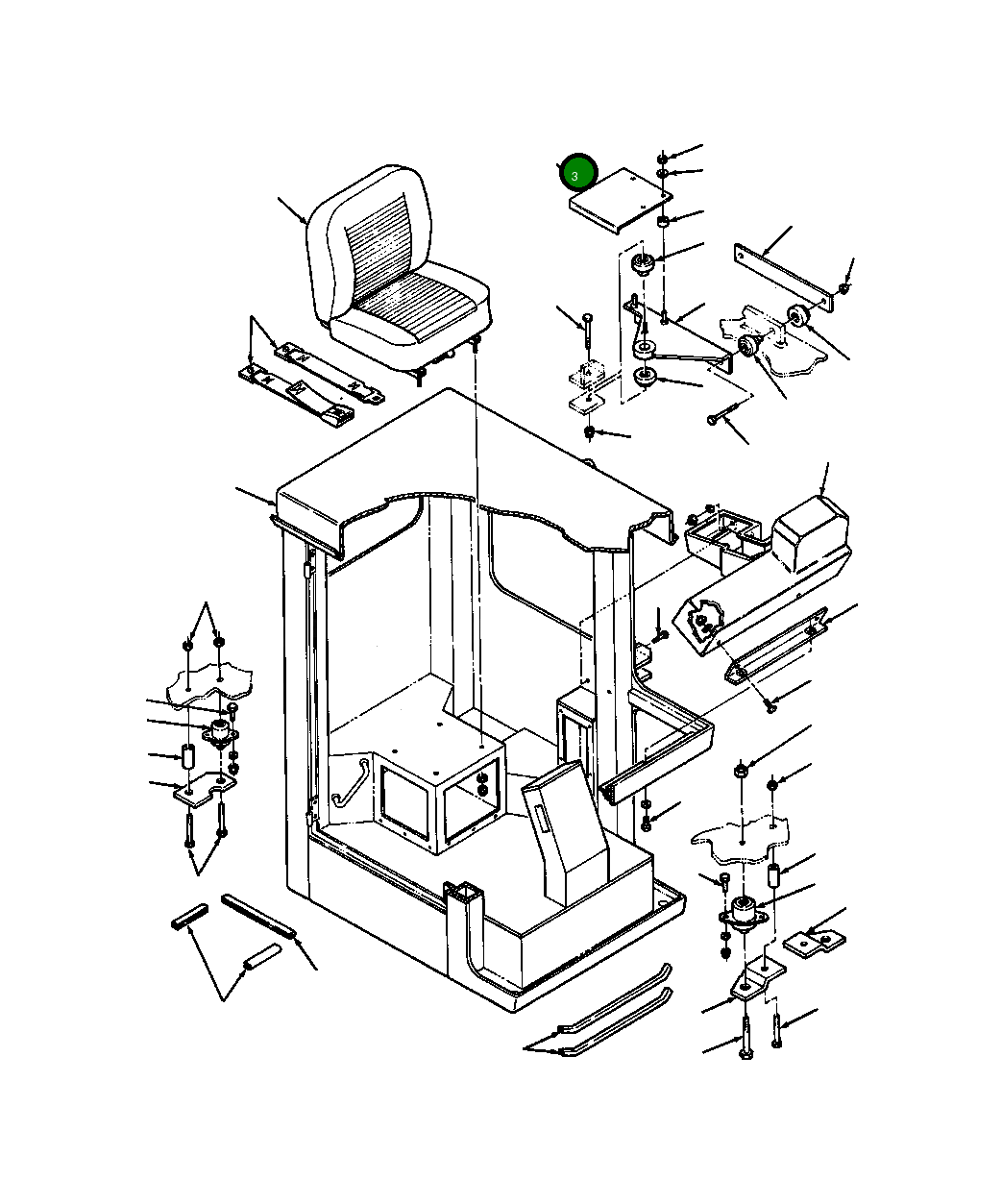 3