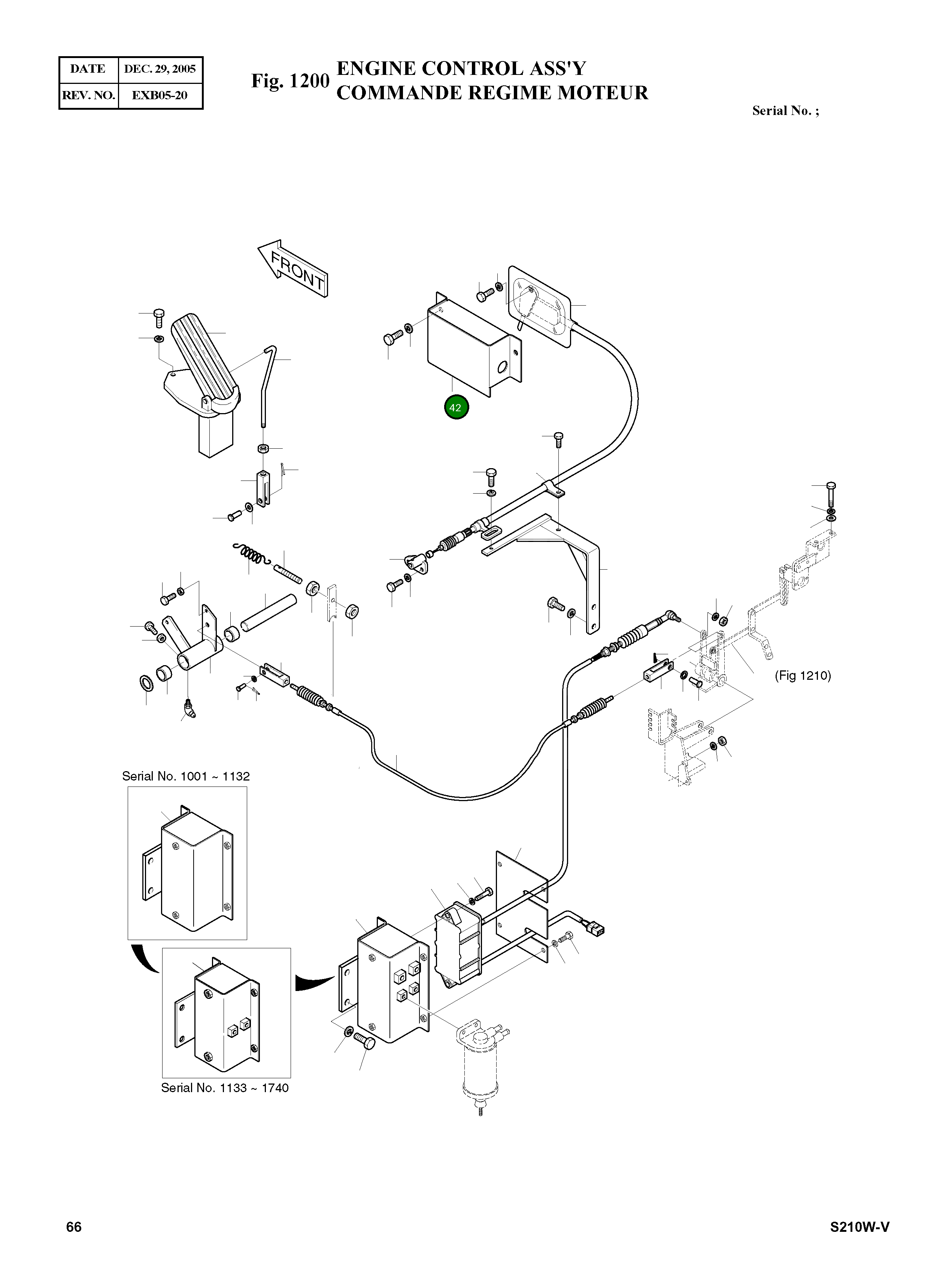 | DATE | DEC. 29, 2005 |
|---|---|
| REV. NO. | EXB05-20 |

Fig. 1200 ENGINE CONTROL ASS'Y
COMMANDE REGIME MOTEUR

Serial No. ;

FRONT

42

(Fig 1210)

Serial No. 1001 ~ 1132

Serial No. 1133 ~ 1740

66

S210W-V