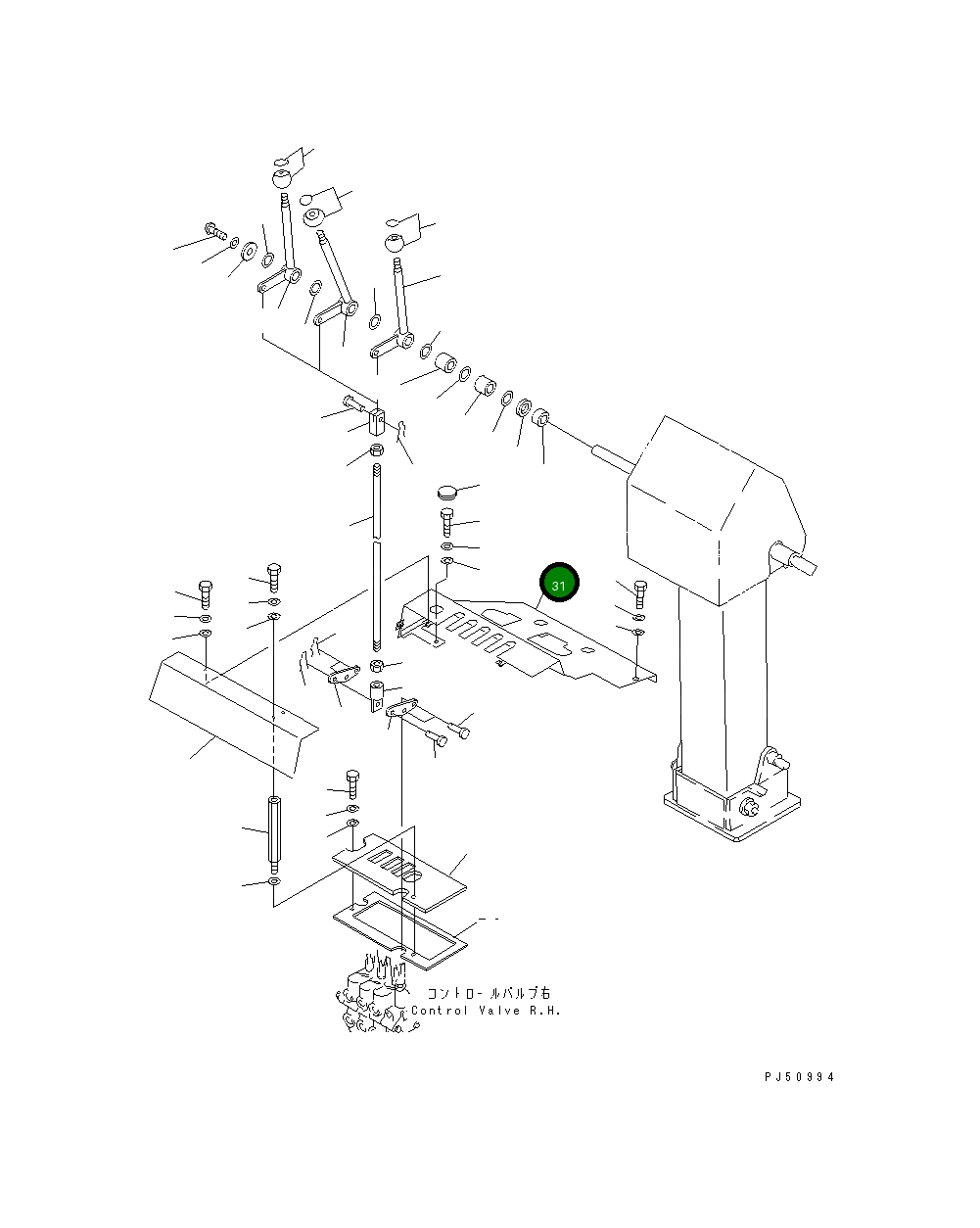 31

コントロールバルブ右
Control Valve R.H.

PJ50994