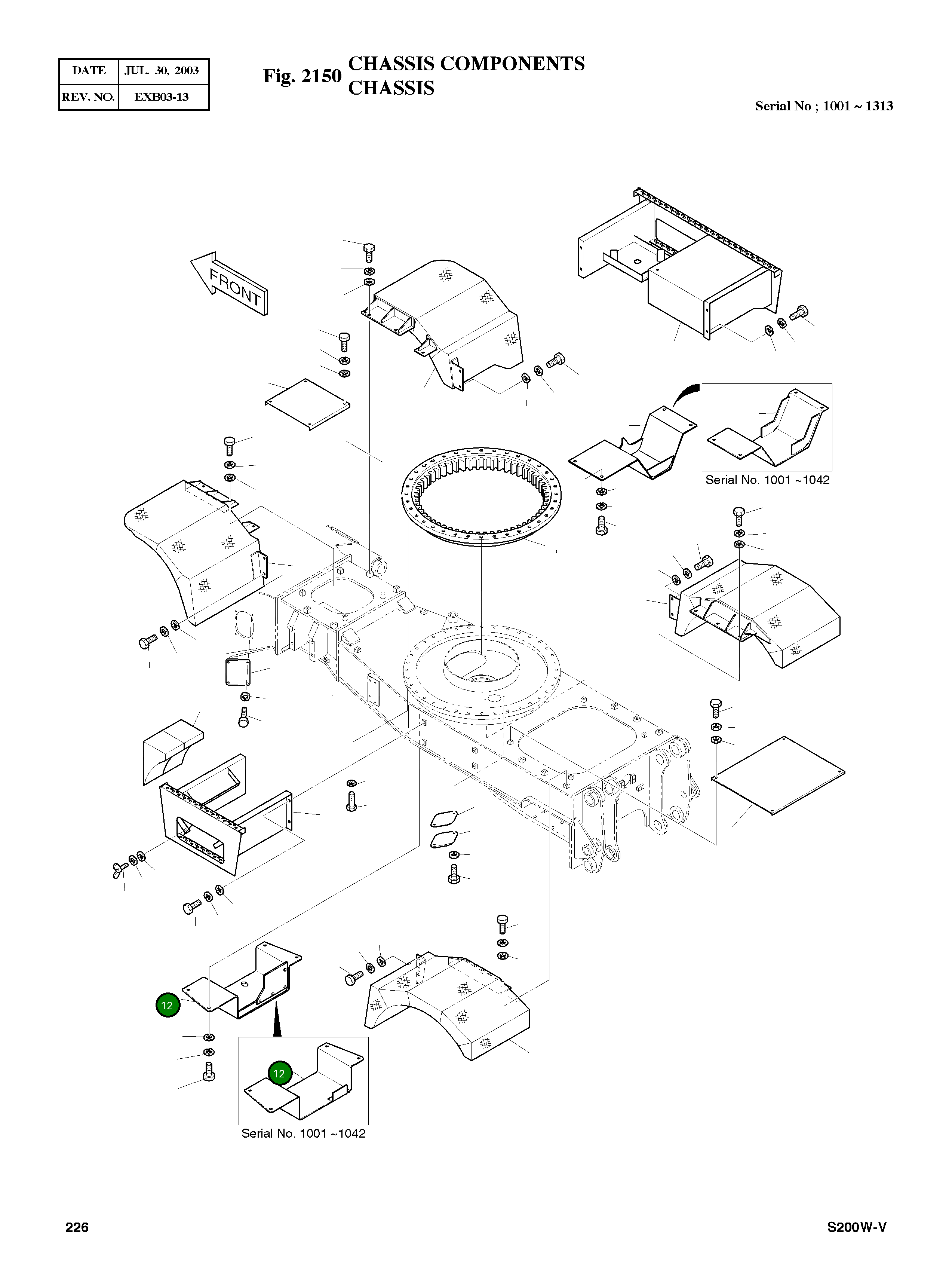 | DATE | JUL. 30, 2003 |
|---|---|
| REV. NO. | EXB03-13 |

Fig. 2150 CHASSIS COMPONENTS CHASSIS

Serial No ; 1001 ~ 1313

FRONT

Serial No. 1001 ~1042

12

12

Serial No. 1001 ~1042

226

S200W-V