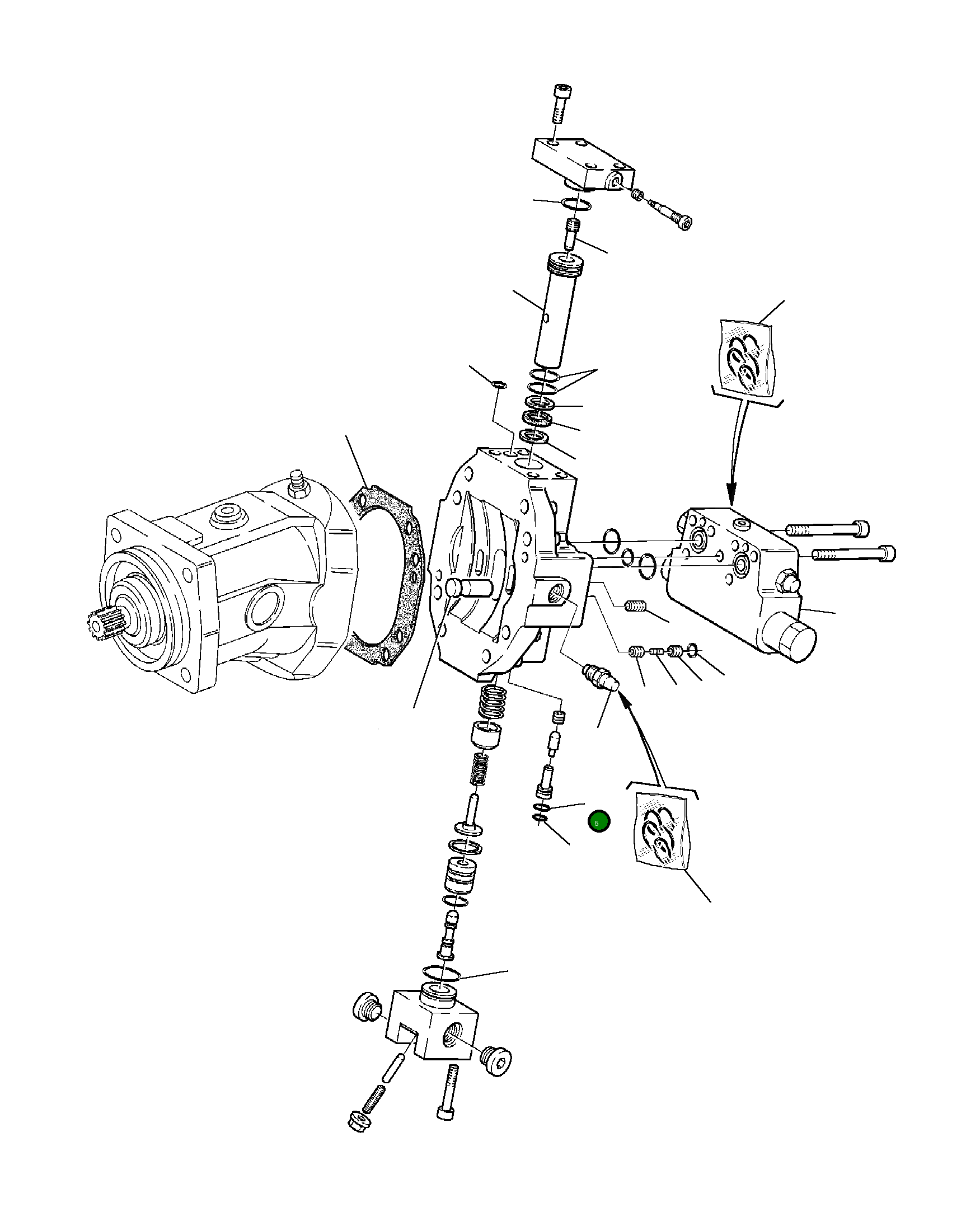 5