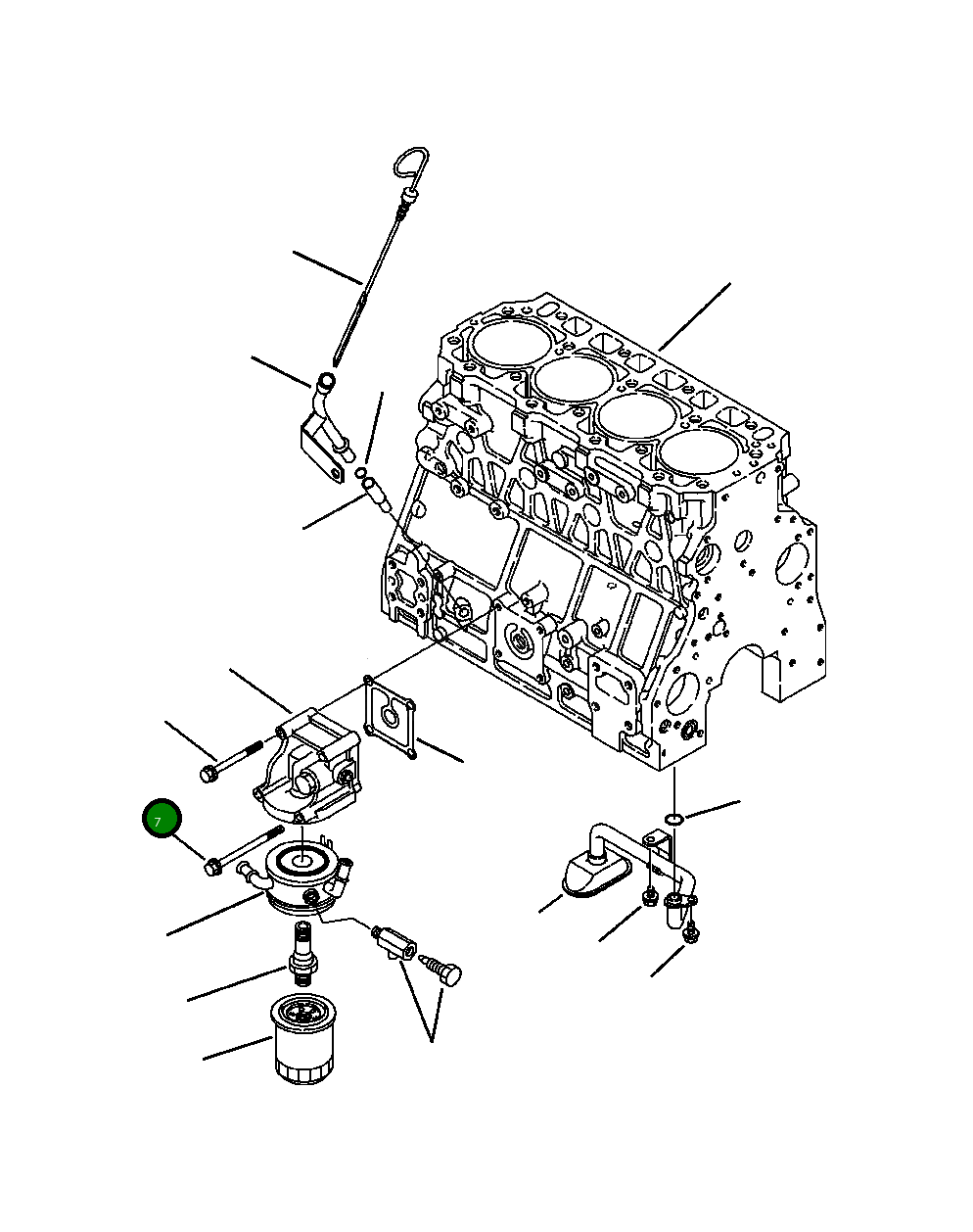 7