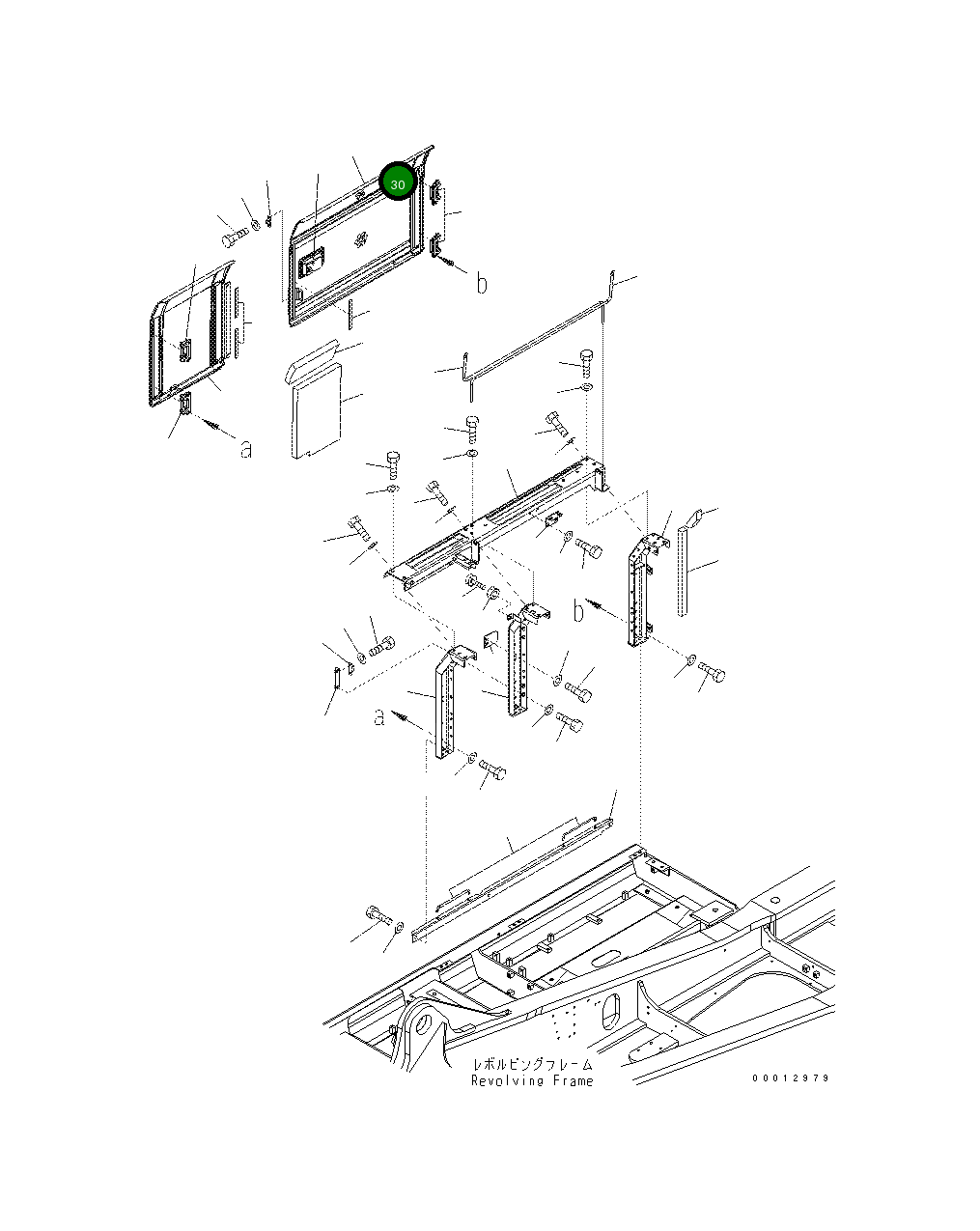 30

b

a

b

a

レボルビングフレーム
Revolving Frame

00012979