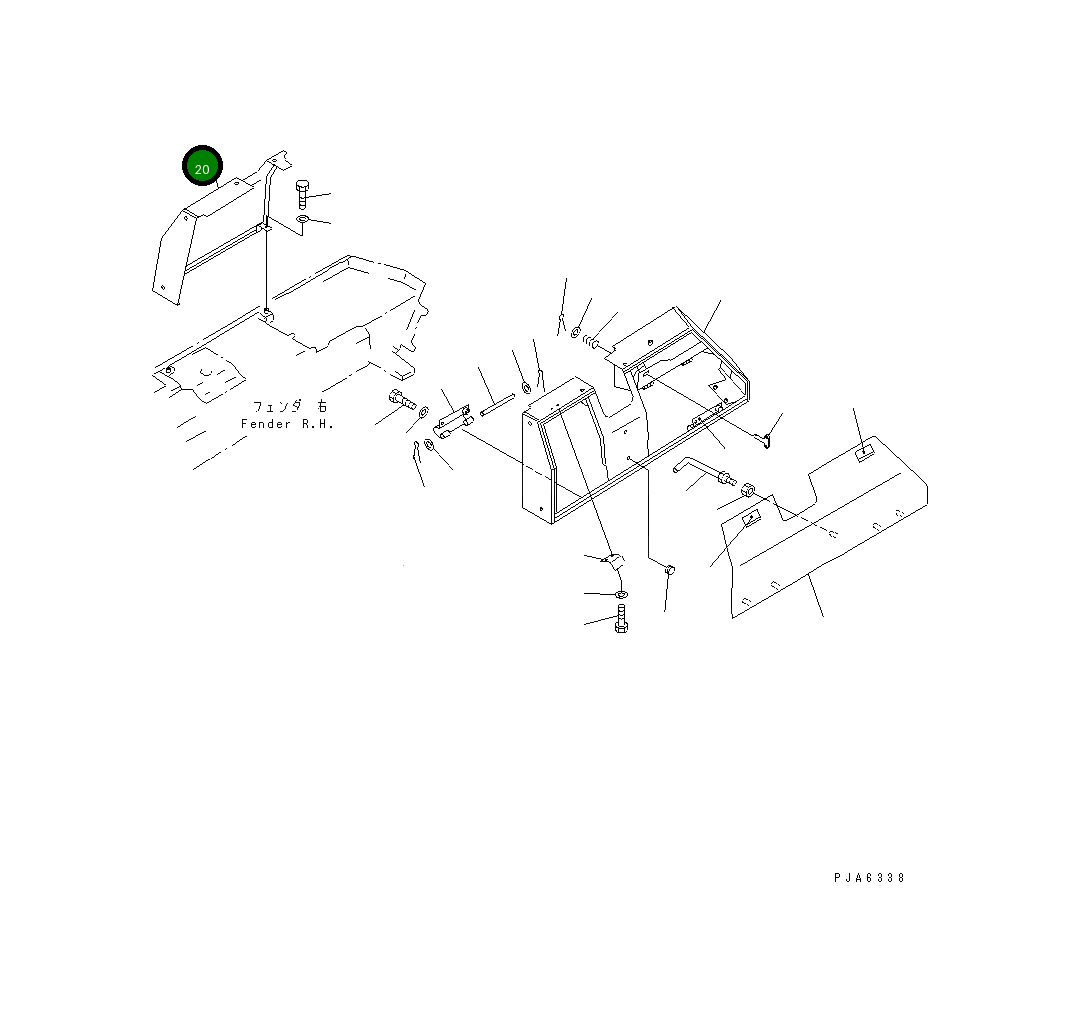 20

フェンダ 右
Fender R.H.

PJA6338