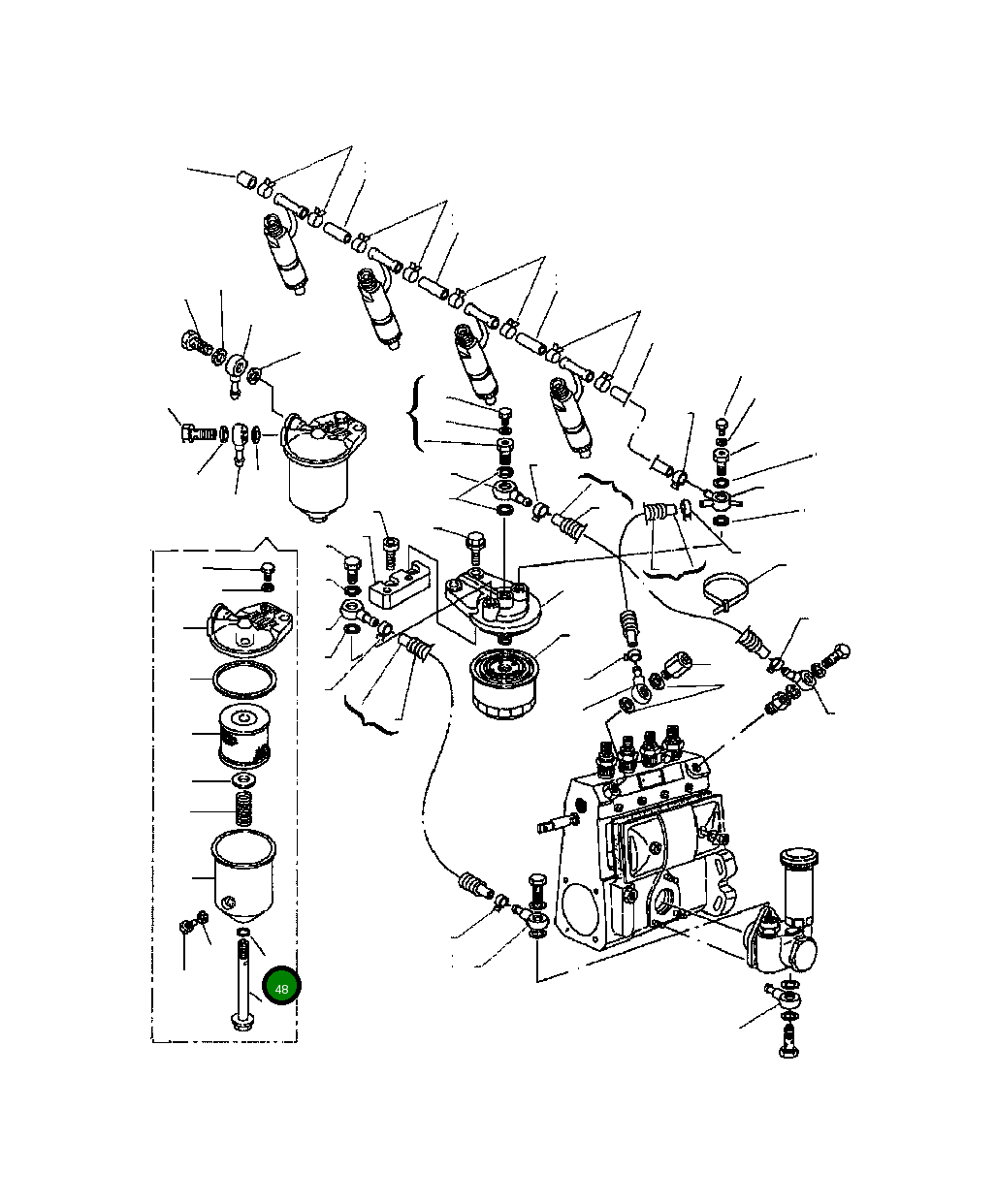 48