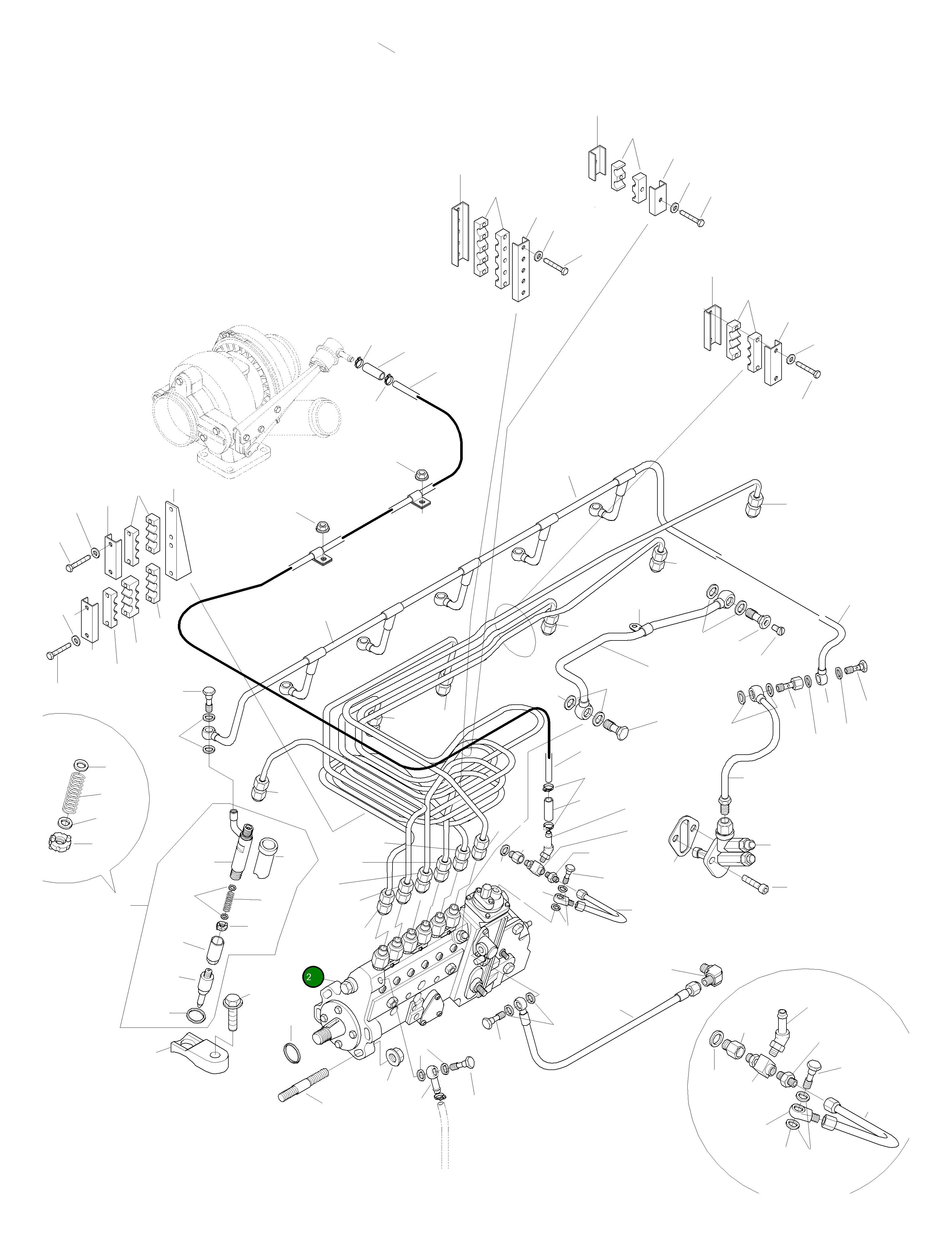 2