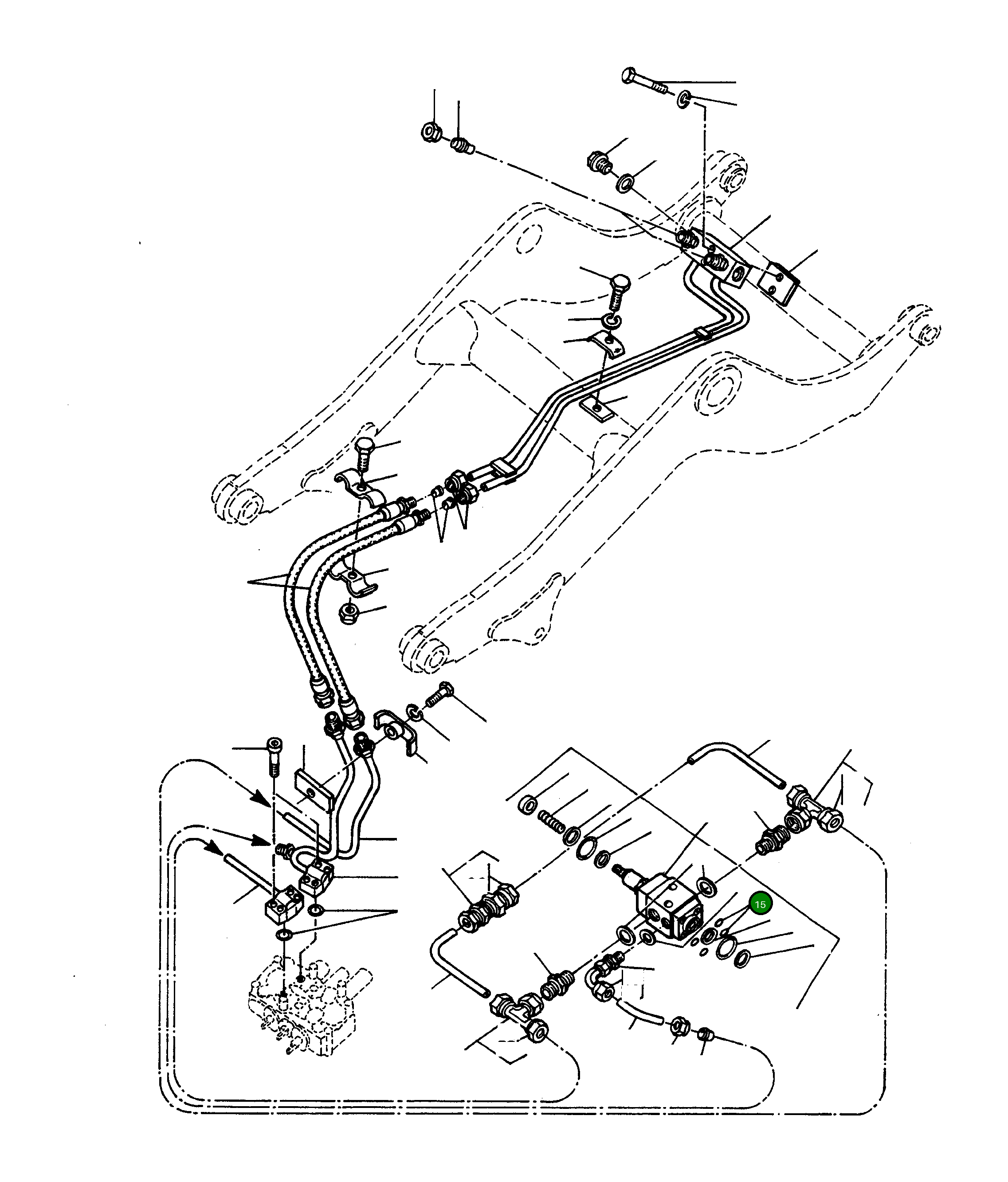 15