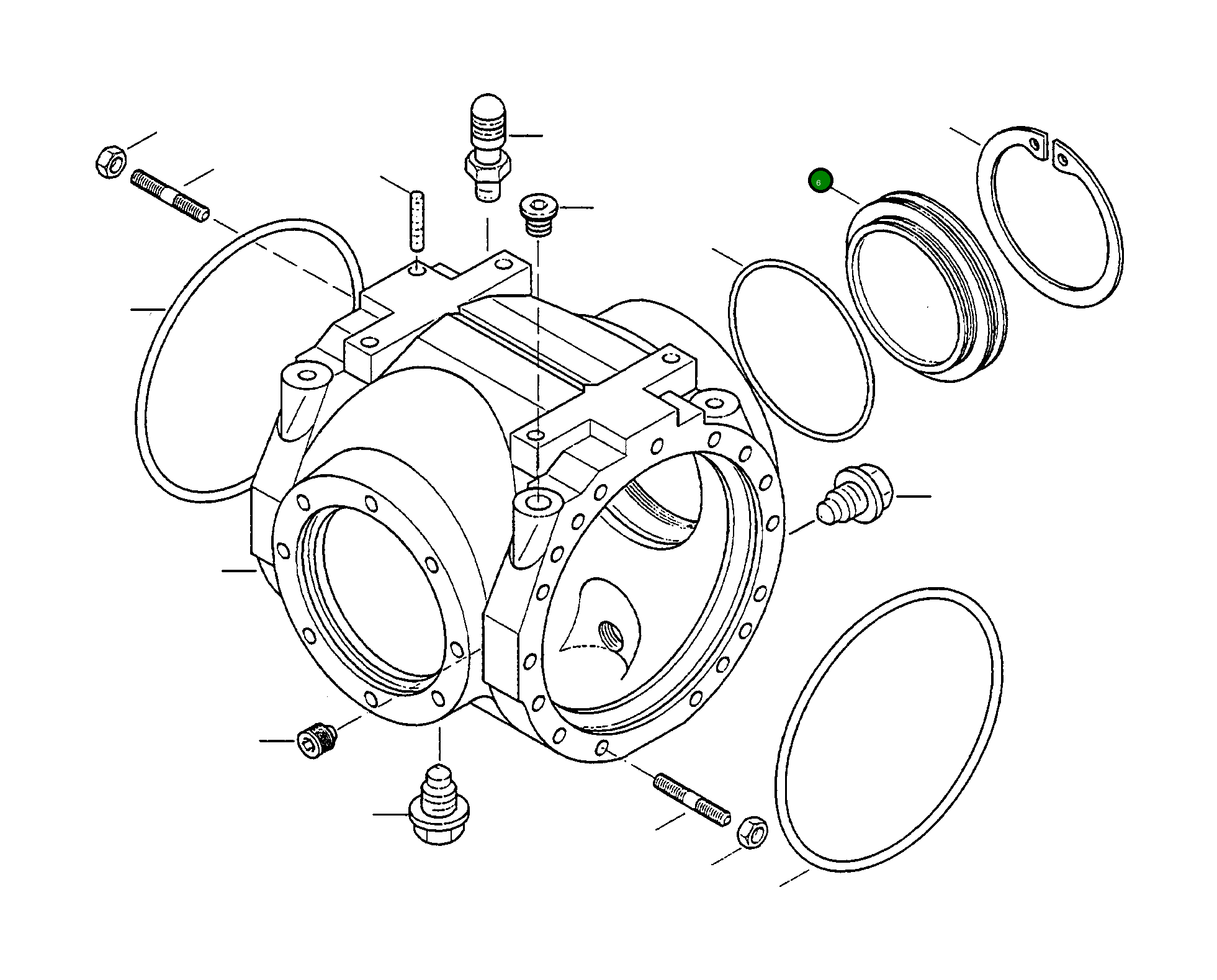 6