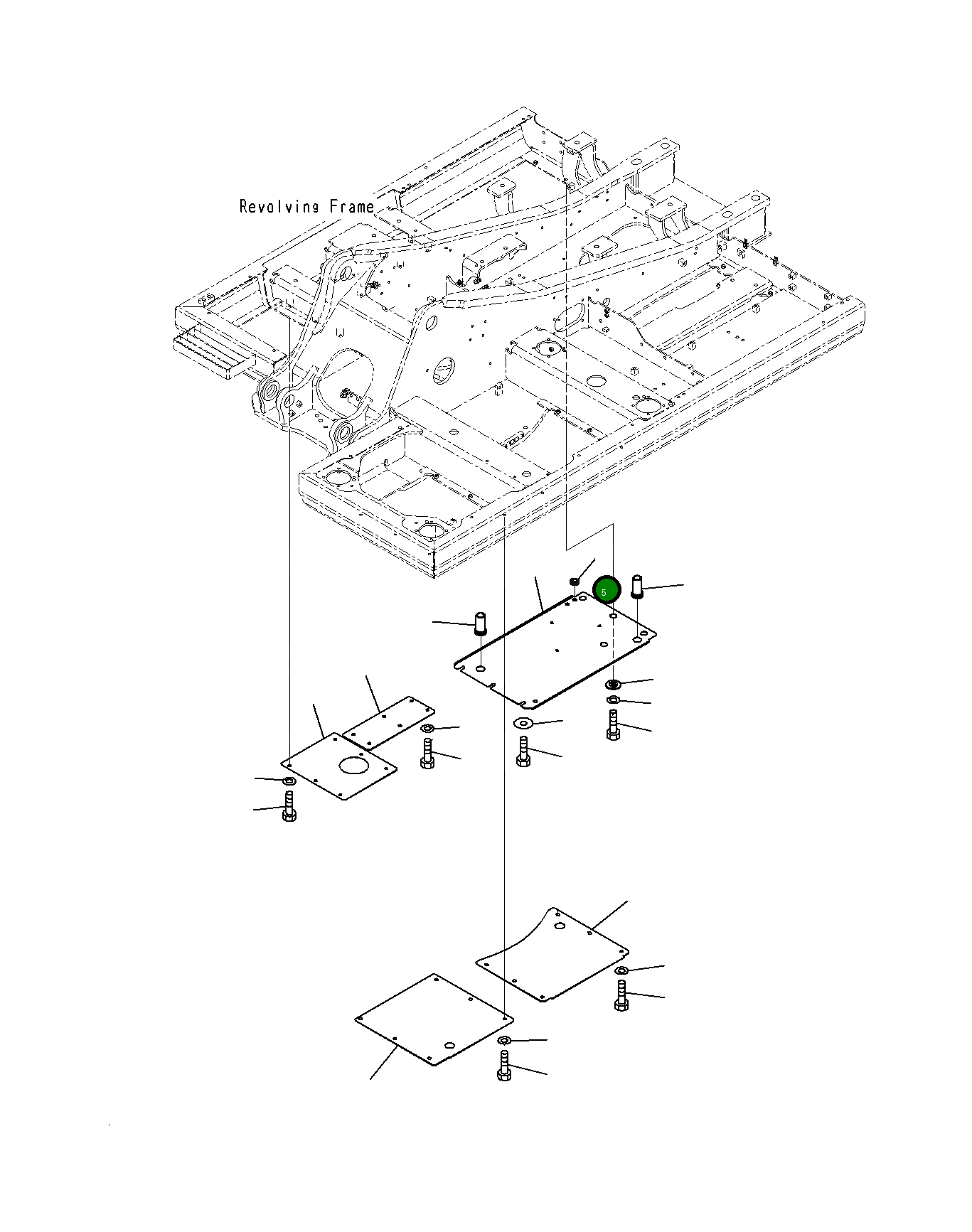 Revolving Frame

5