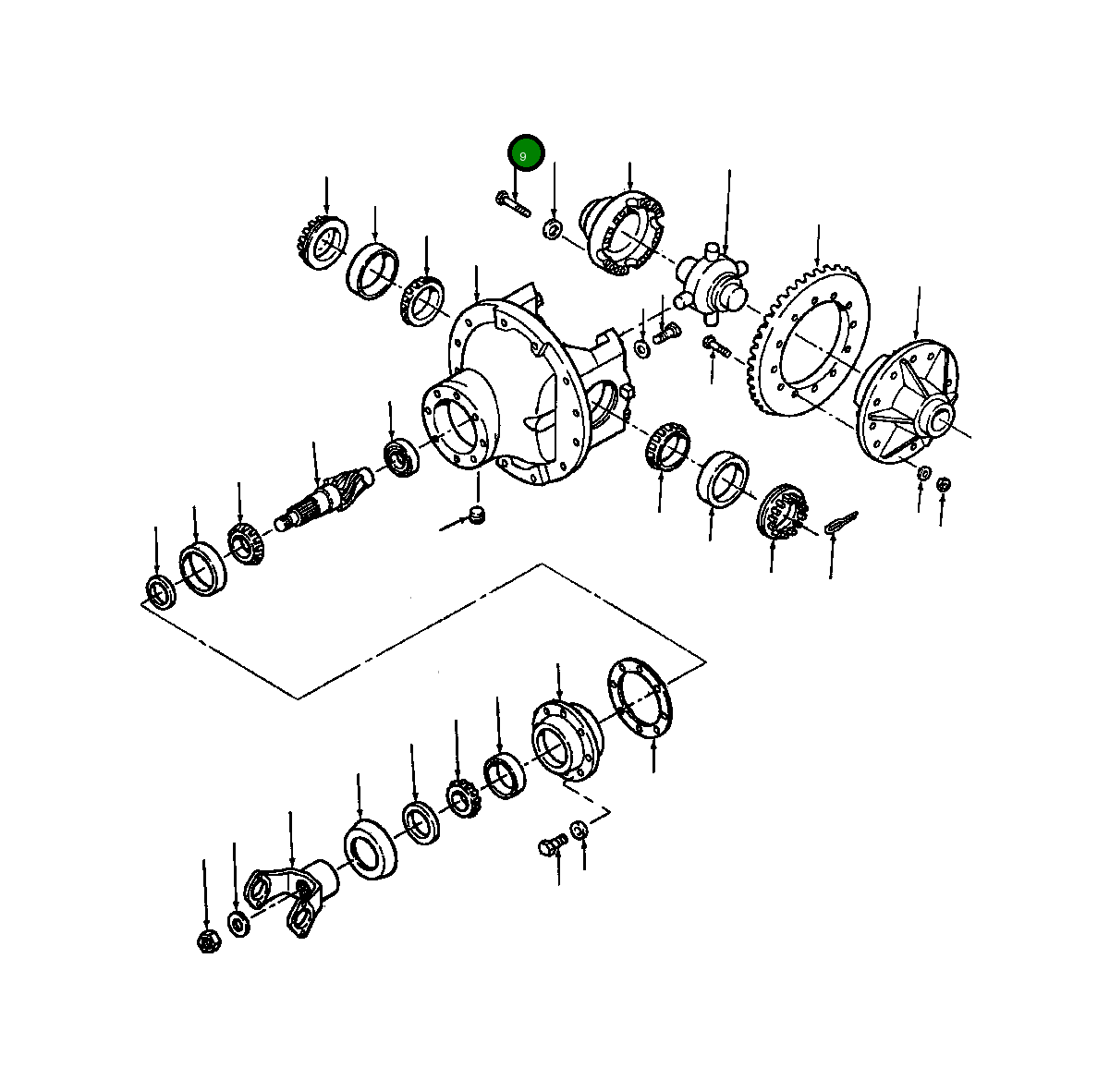 9