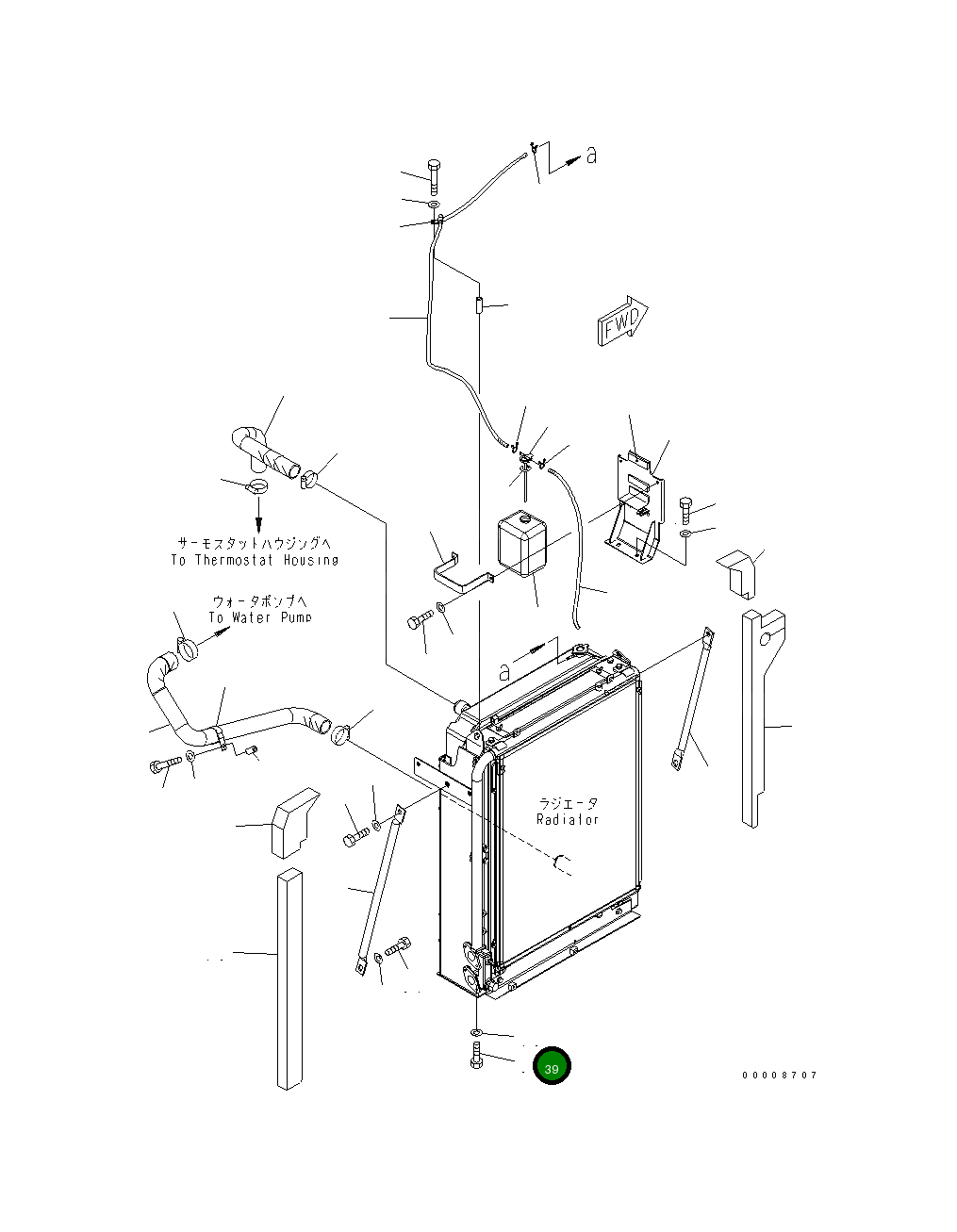 a

FWD

サーモスタットハウジングへ
To Thermostat Housing

ウォータポンプへ
To Water Pump

a

ラジエータ
Radiator

39

00008707