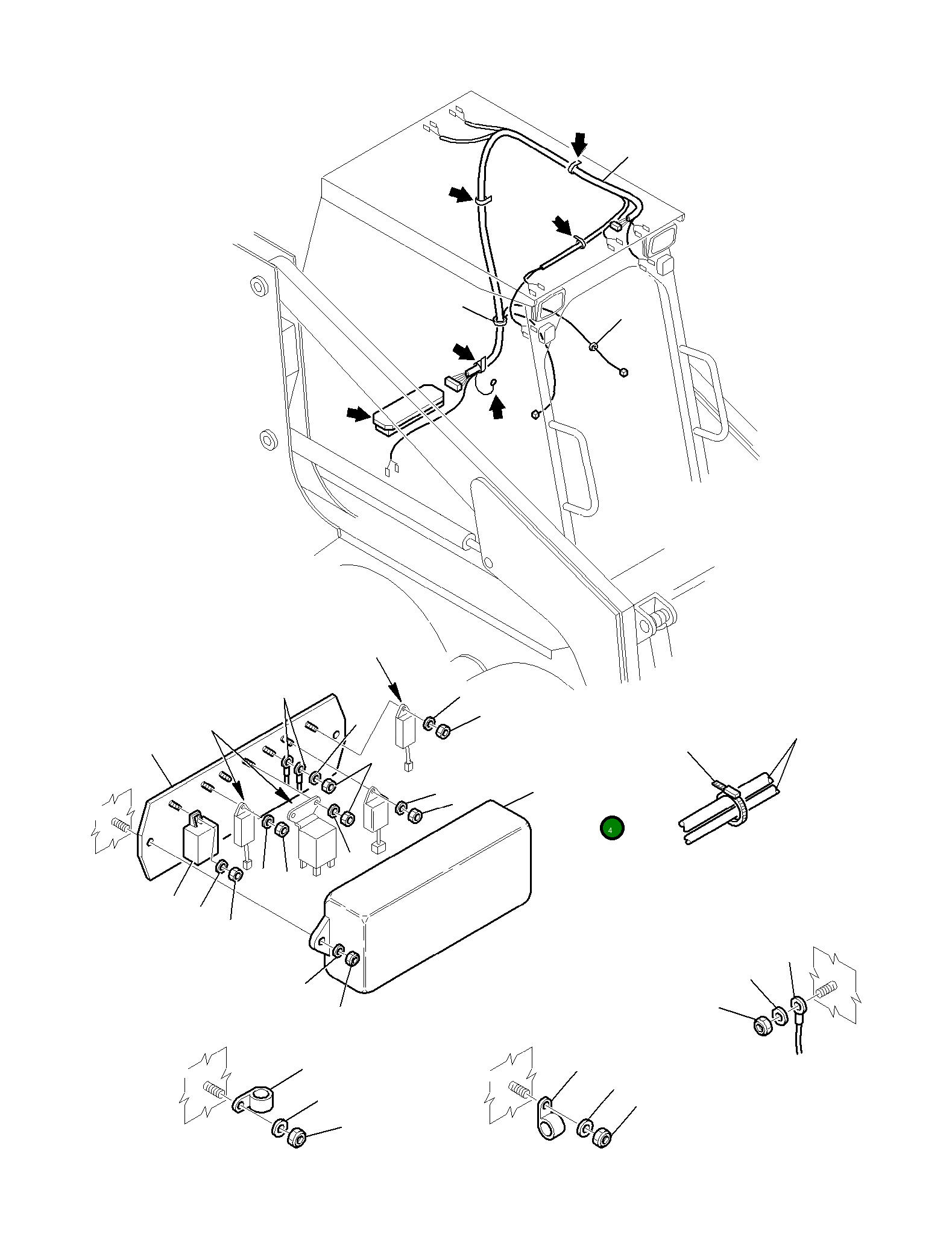 4