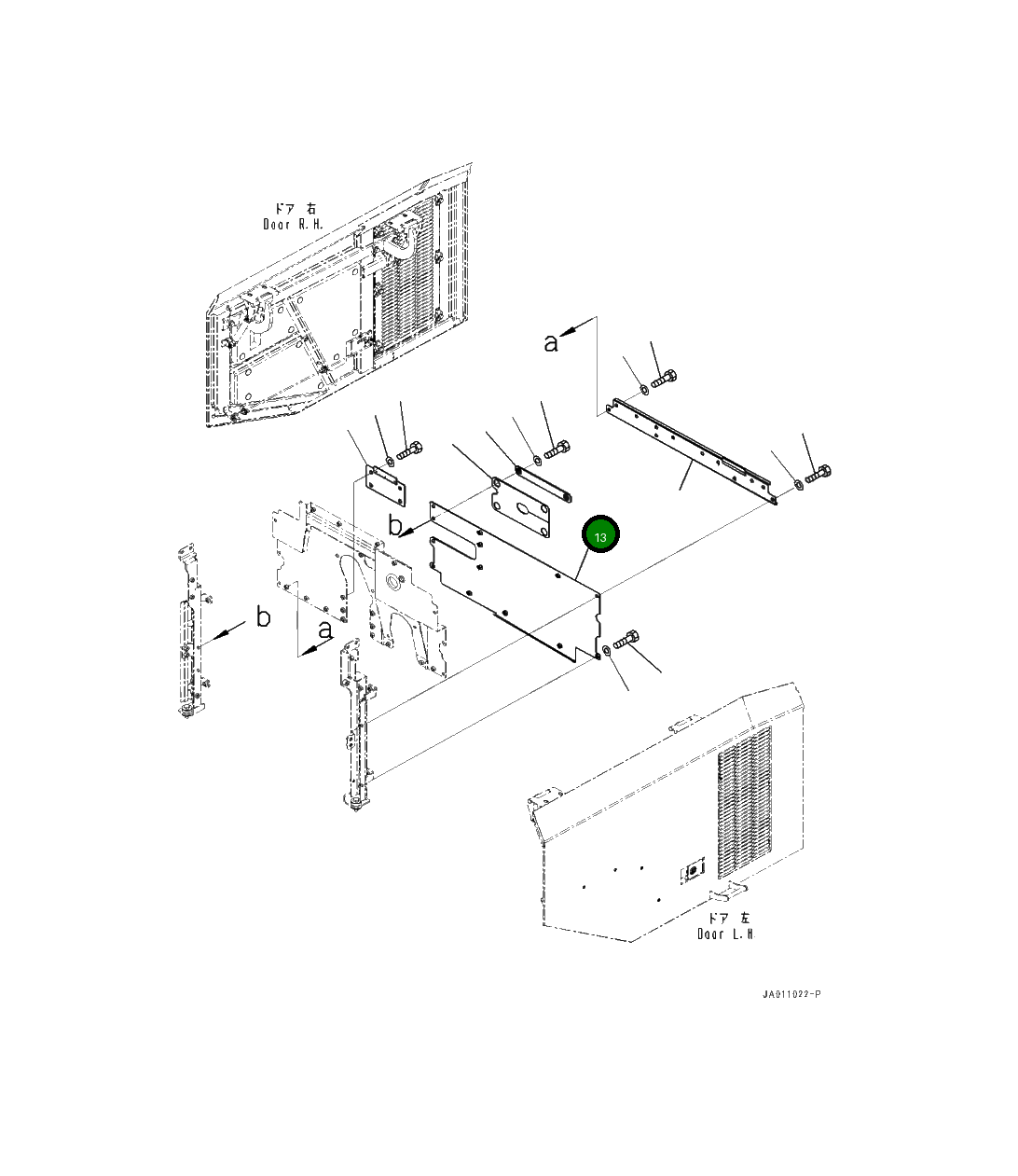 ドア 右
Door R.H.

a

b

13

b

a

ドア 左
Door L.H

JA011022-P