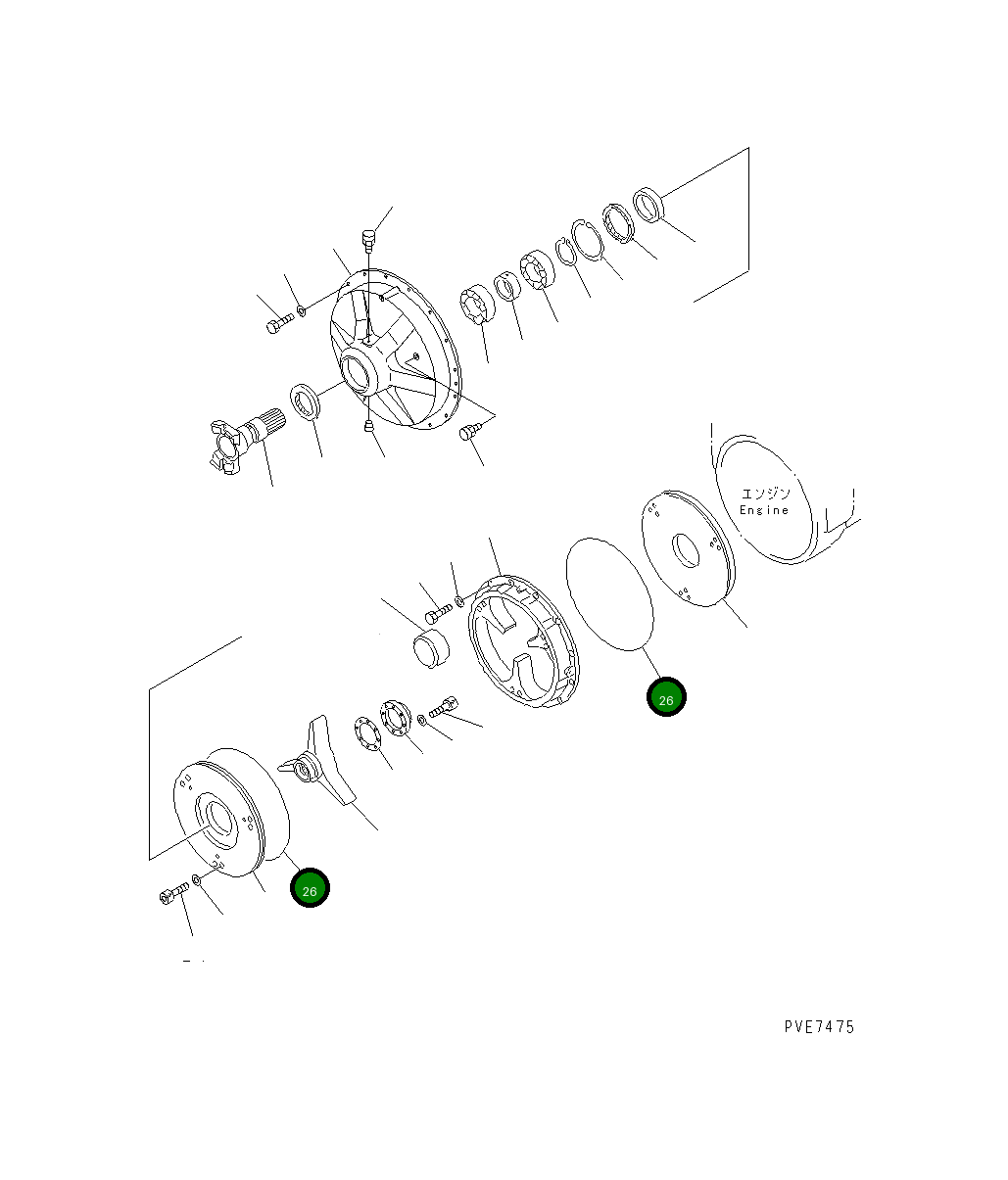 エンジン
Engine

26

26

PVE7475