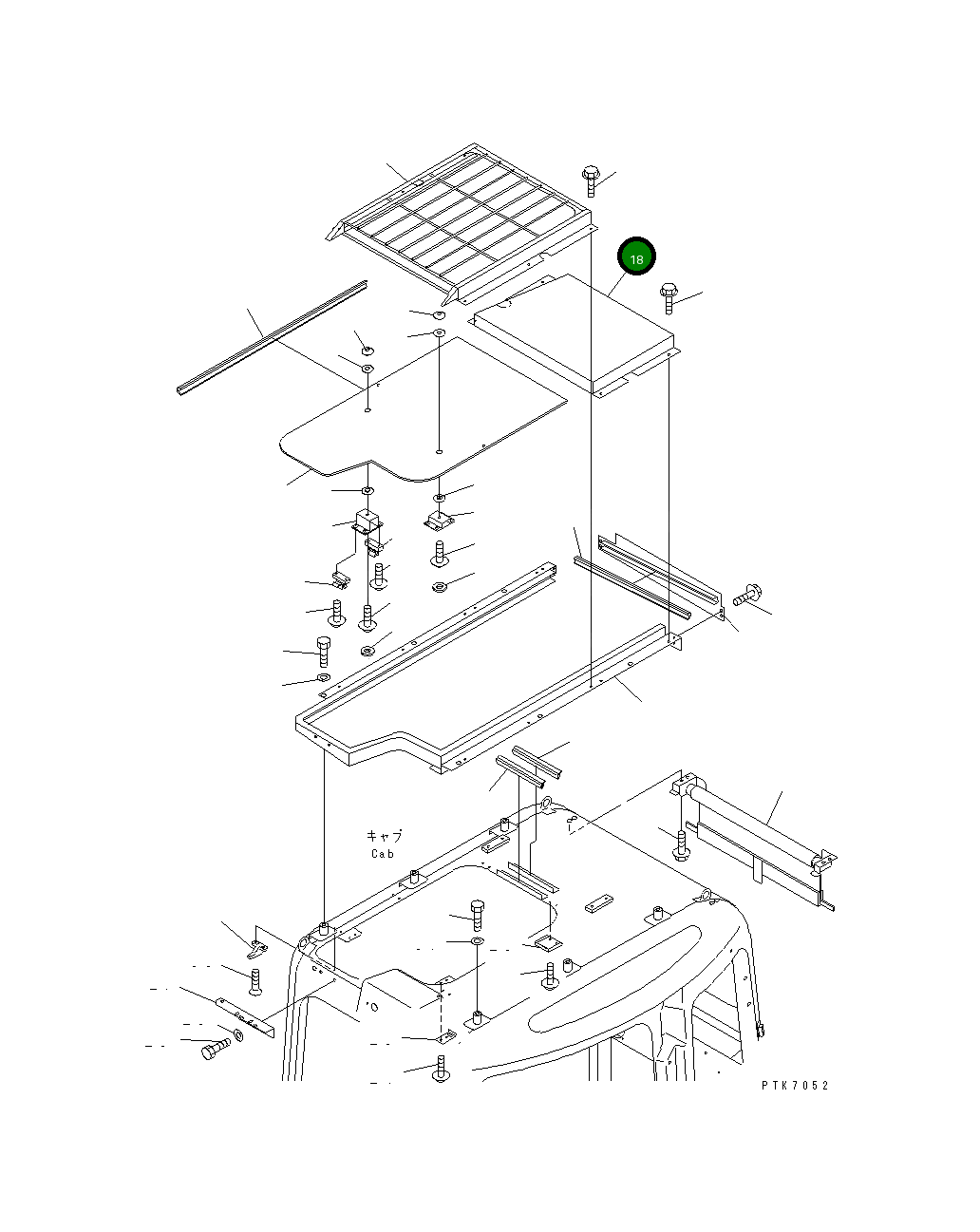 18

キャブ
Cab

PTK7052