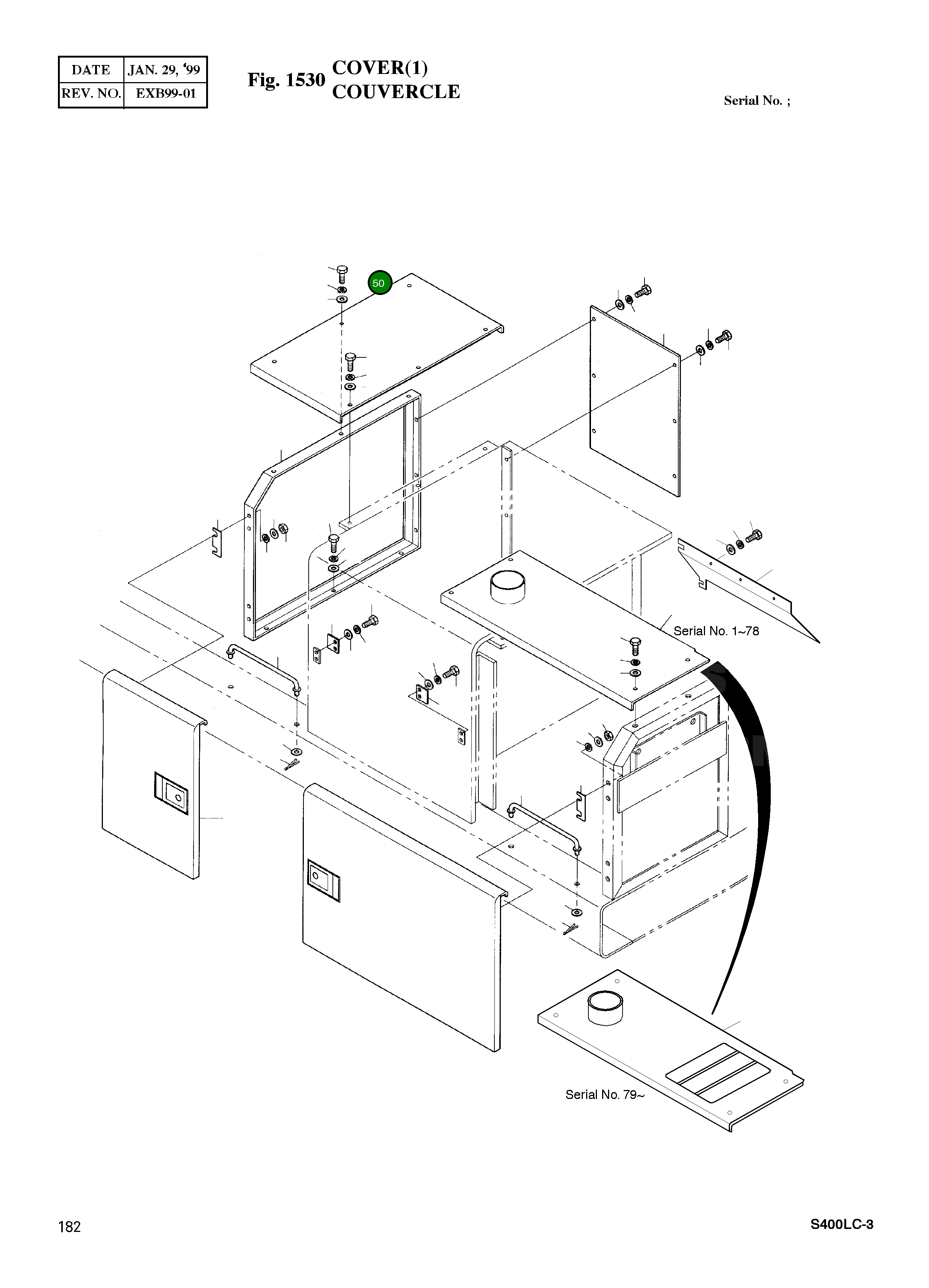 | DATE | JAN. 29, '99 |
|---|---|
| REV. NO. | EXB99-01 |

Fig. 1530 COVER(1)
COUVERCLE

Serial No. ;

50

Serial No. 1~78

Serial No. 79~

182

S400LC-3