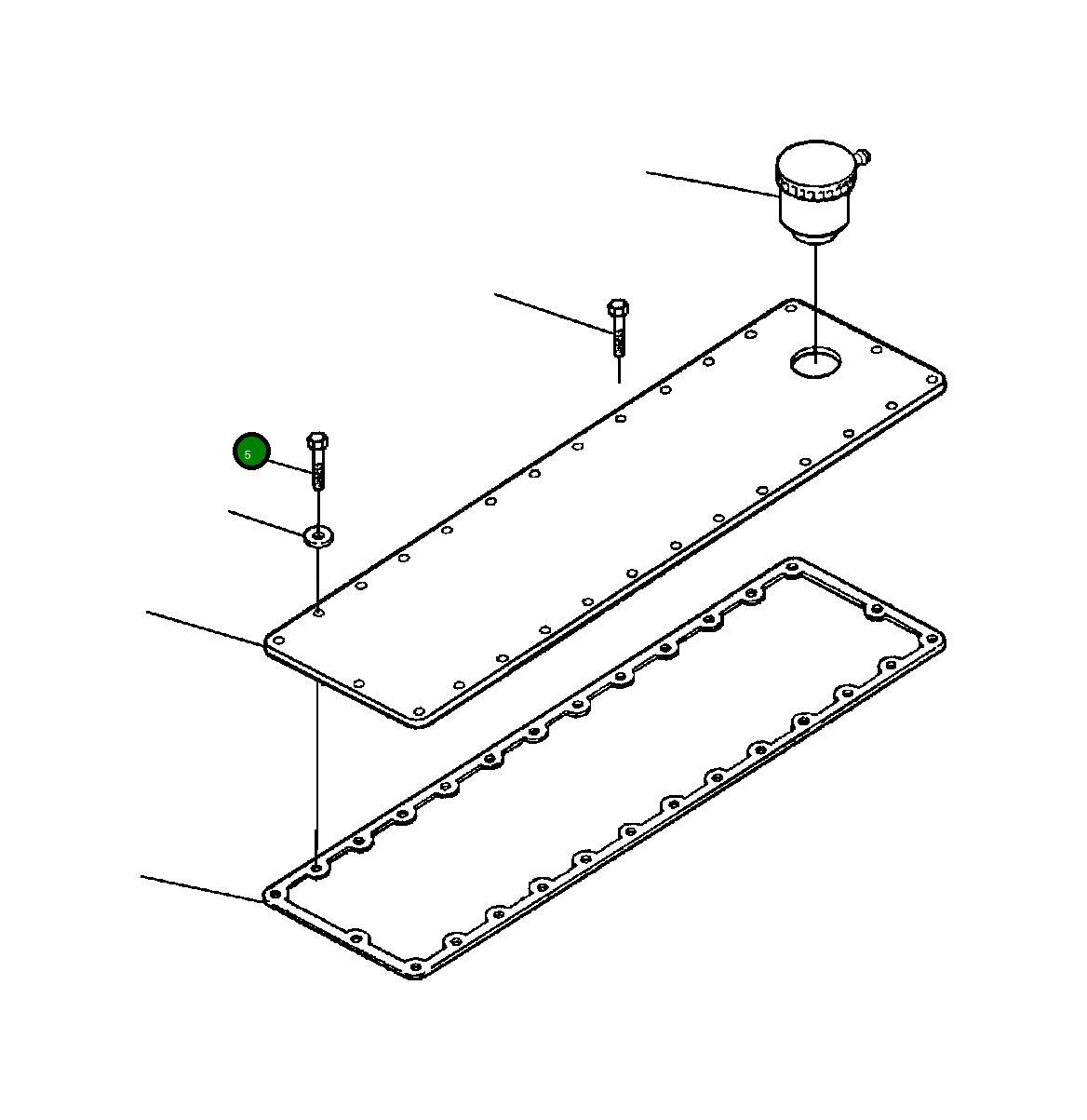 5