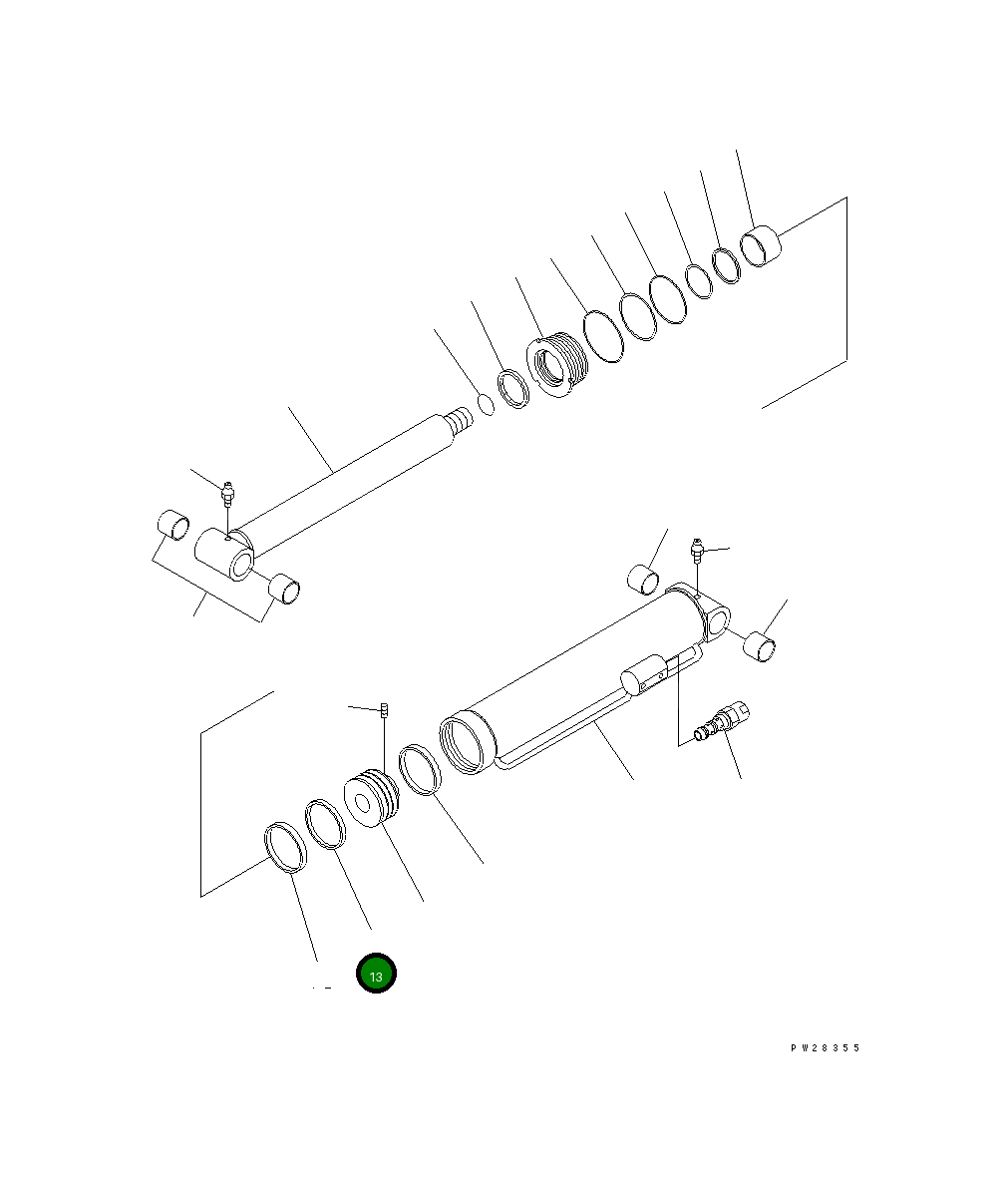 13

PW28355