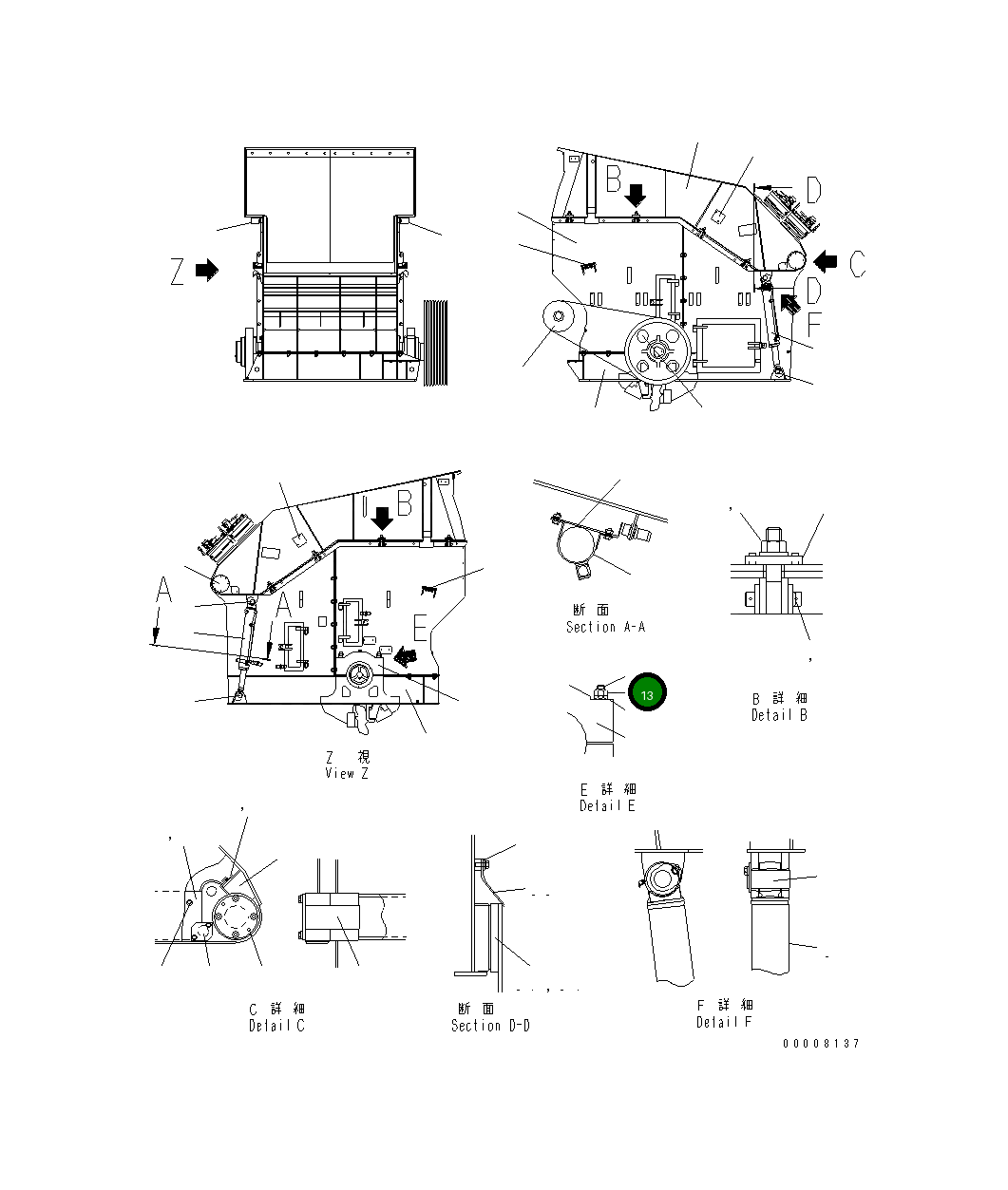 Z

B

D

C

D

F

B

A

A

E

断 面
Section A-A

13

B 詳 細
Detail B

Z 視
View Z

E 詳 細
Detail E

C 詳 細
Detail C

断 面
Section D-D

F 詳 細
Detail F

00008137