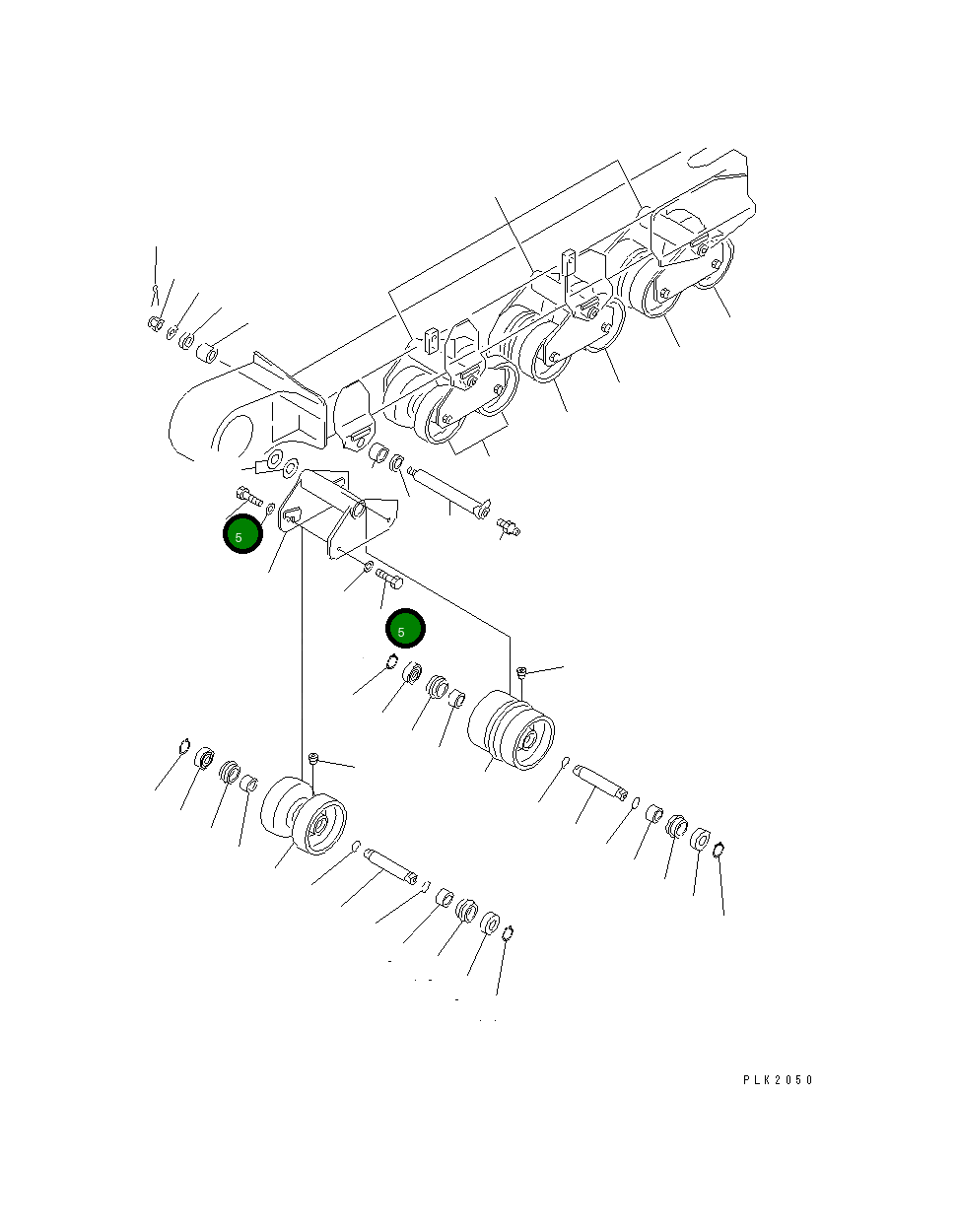 5

5

PLK2050