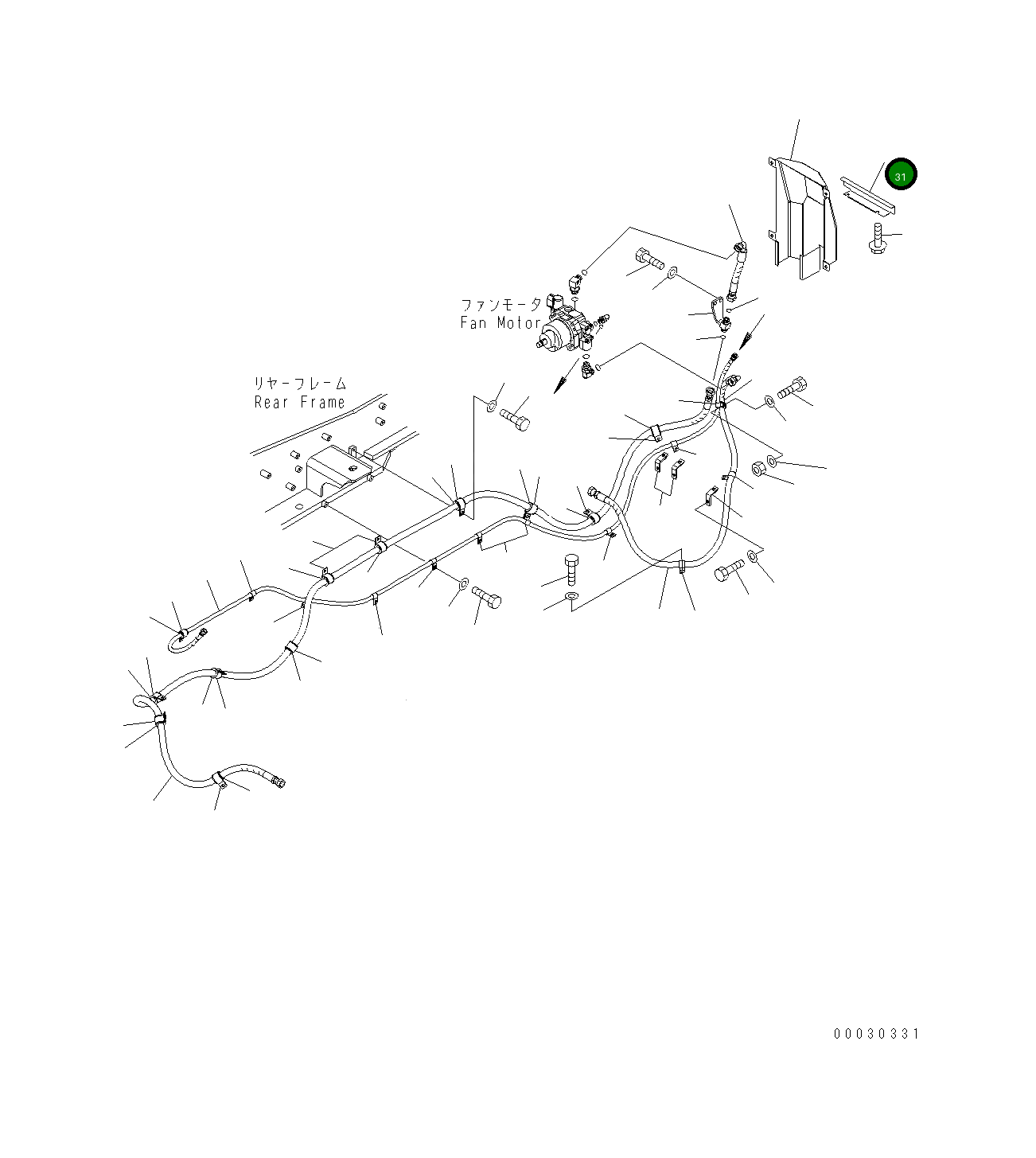 31

ファンモータ
Fan Motor

リヤーフレーム
Rear Frame

00030331