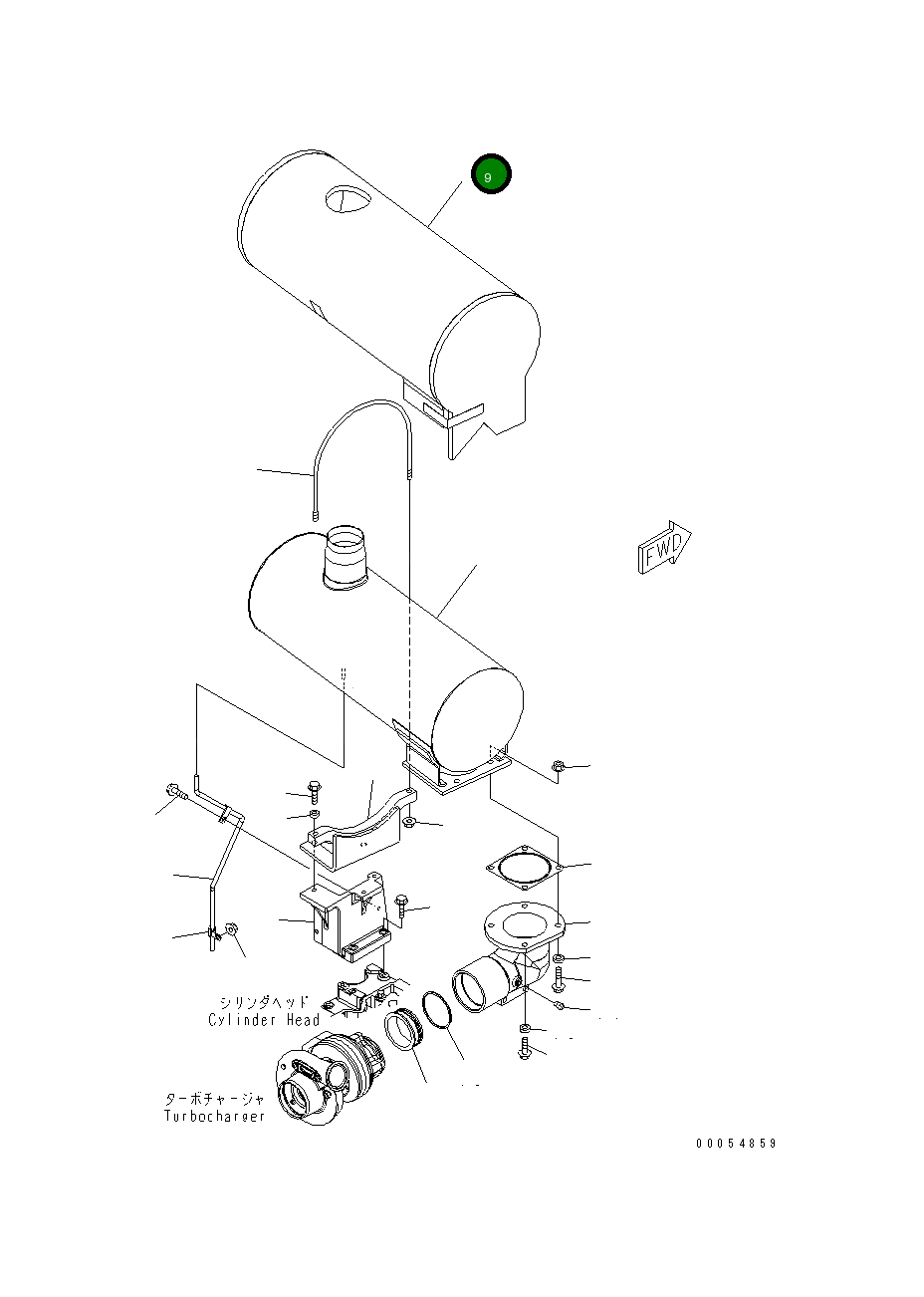 9

FWD

シリンダヘッド
Cylinder Head

ターボチャージャ
Turbocharger

00054859