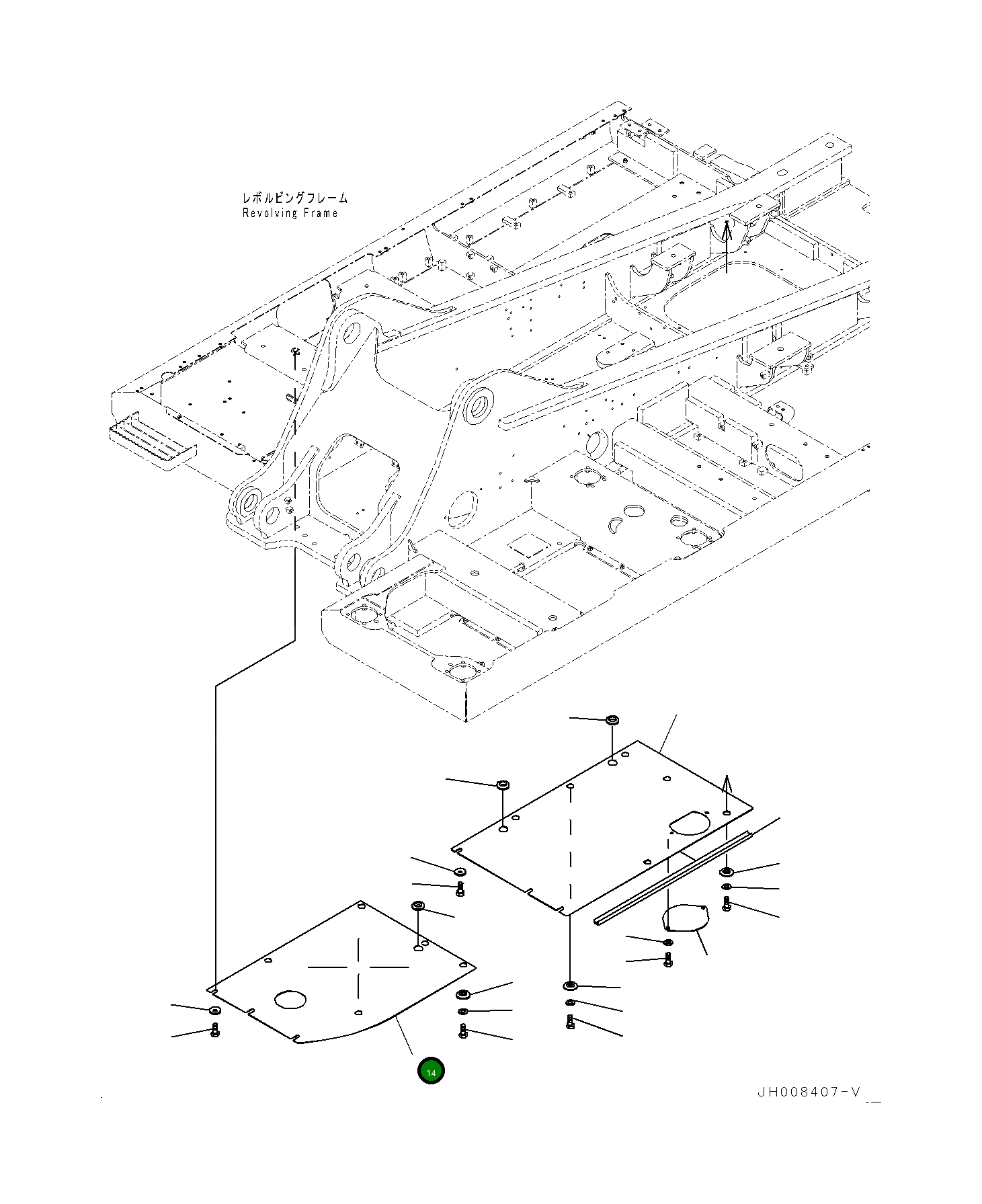 レボルビングフレーム
Revolving Frame

14

JH008407-V