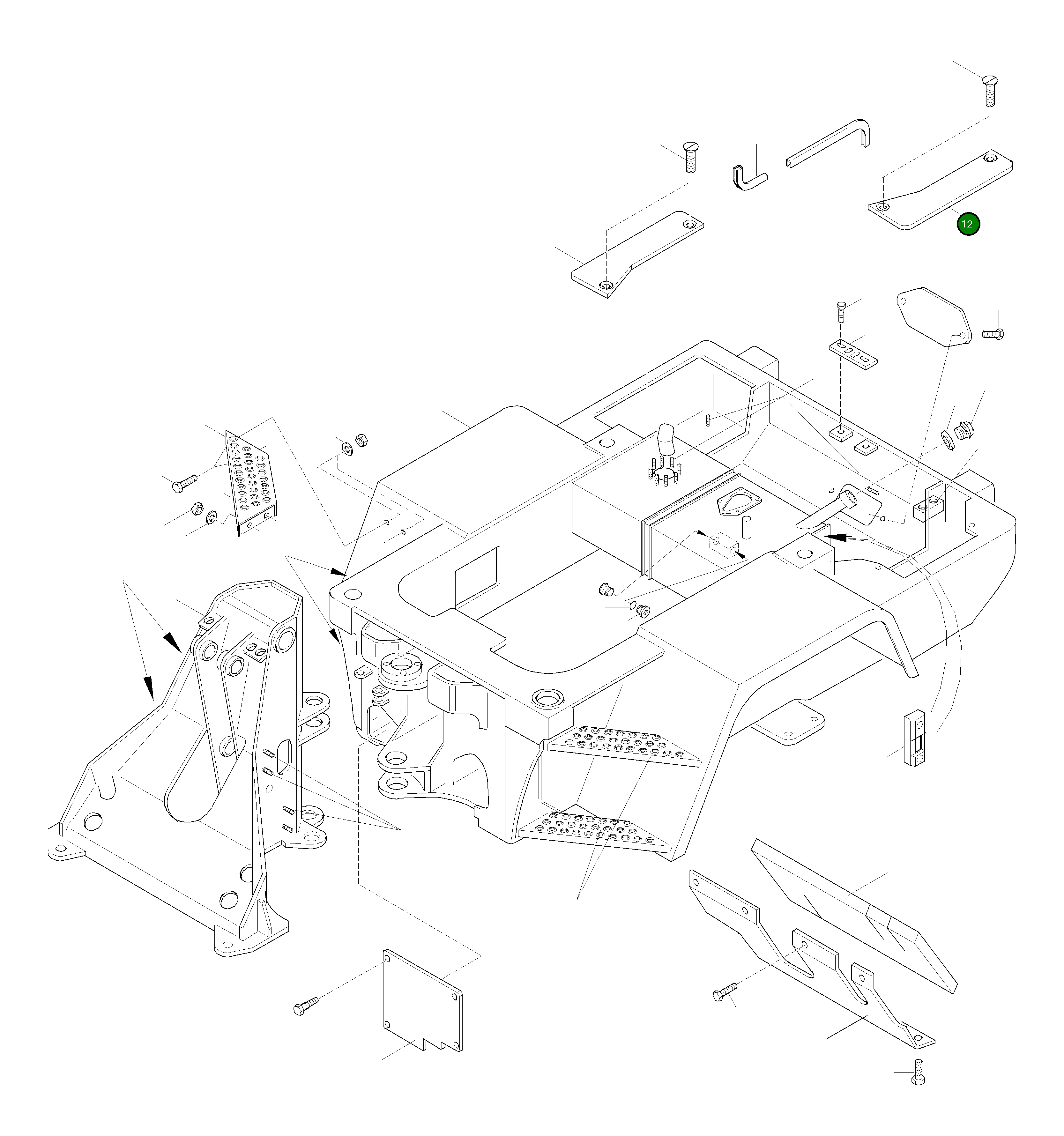 12