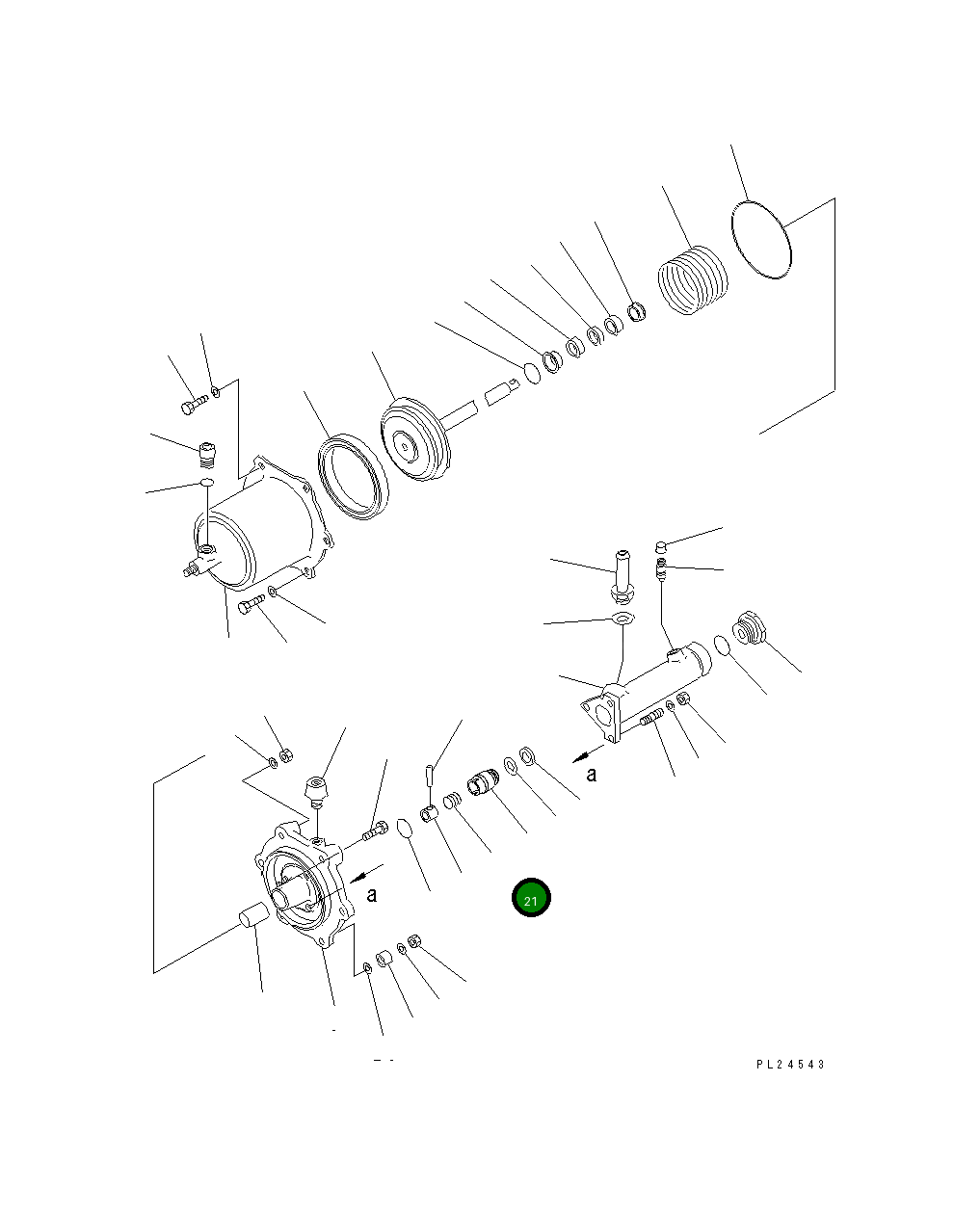 a

a

21

PL24543