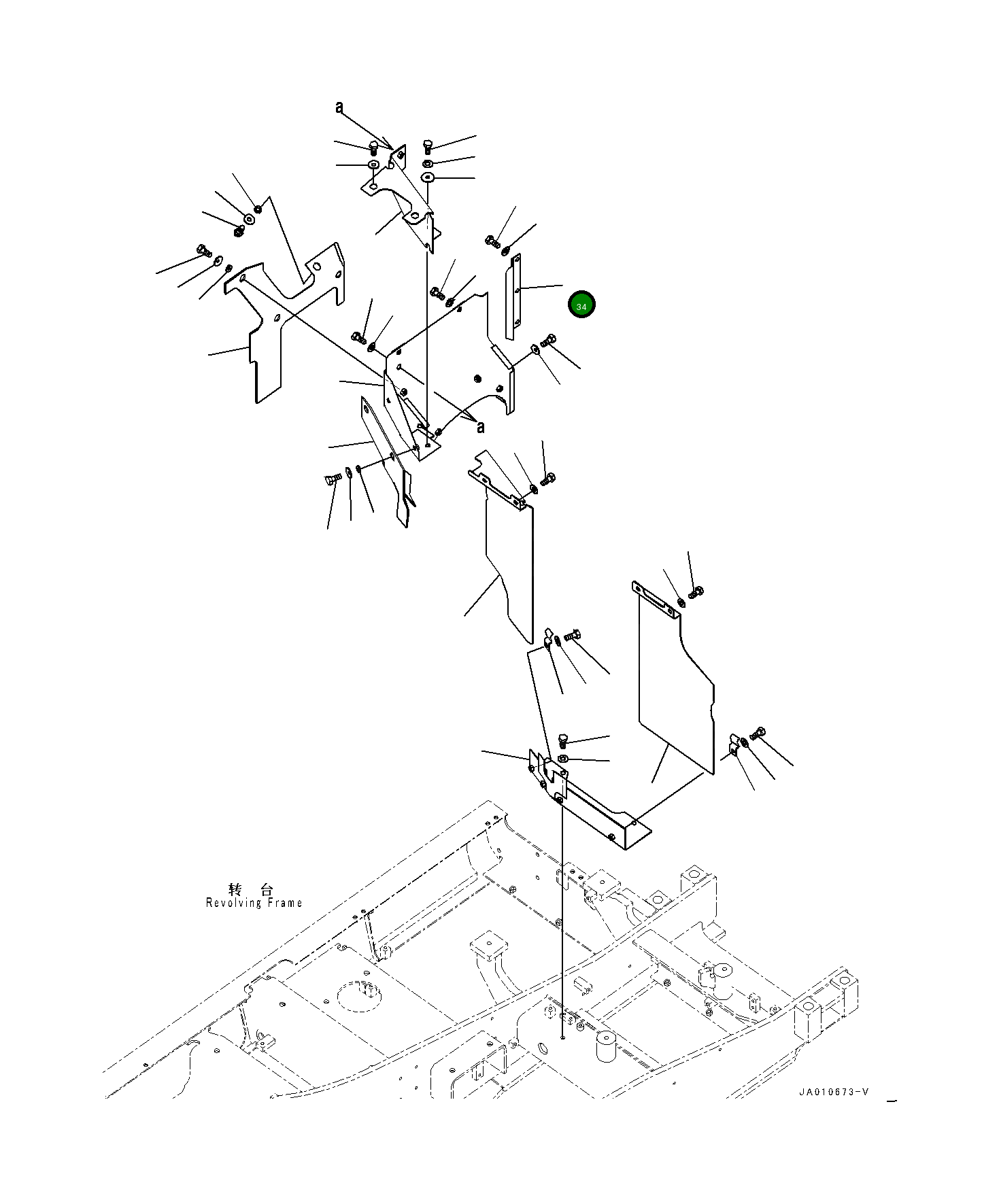 a

34

a

转 台
Revolving Frame

JA010673-V