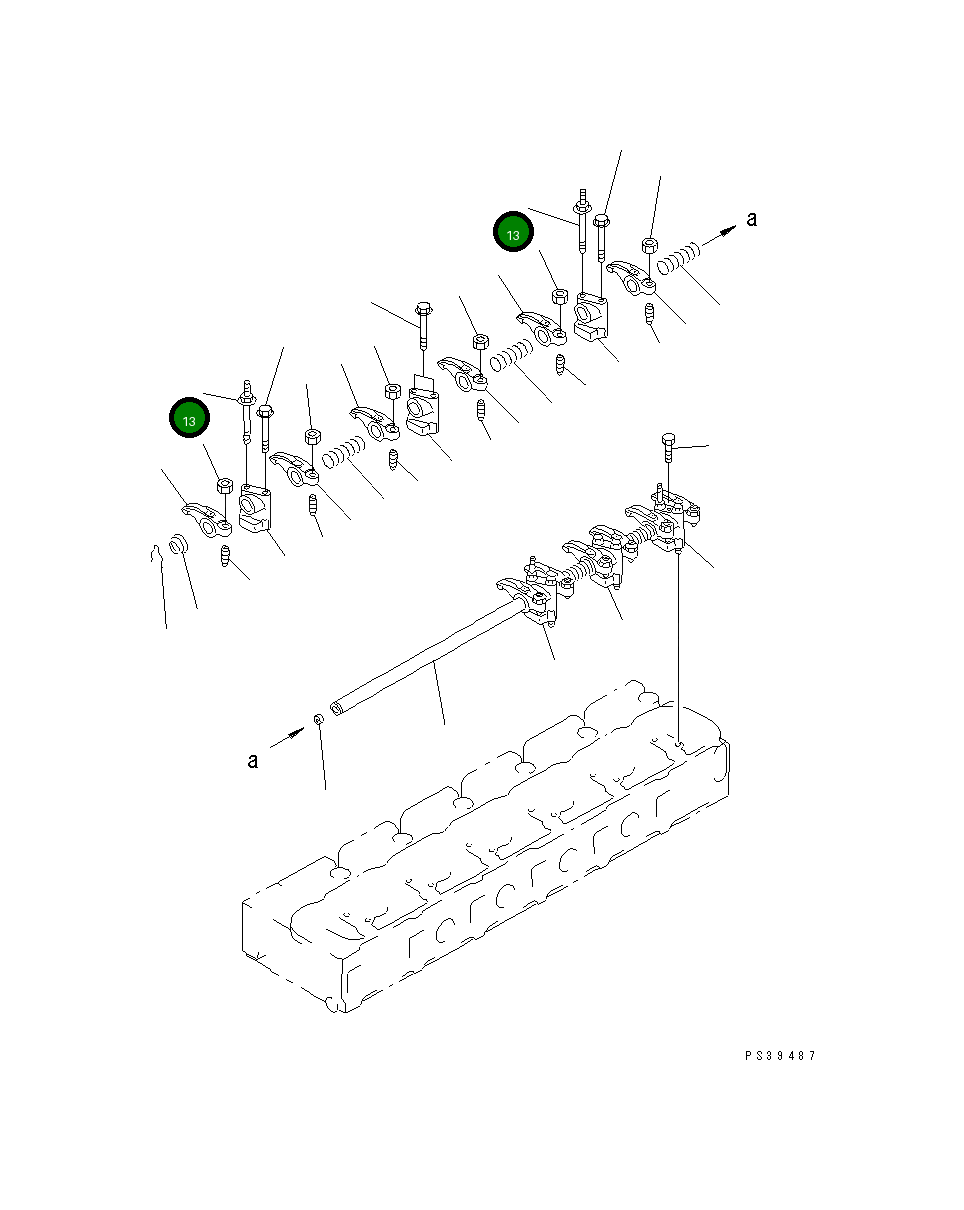 13

a

13

a

PS39487