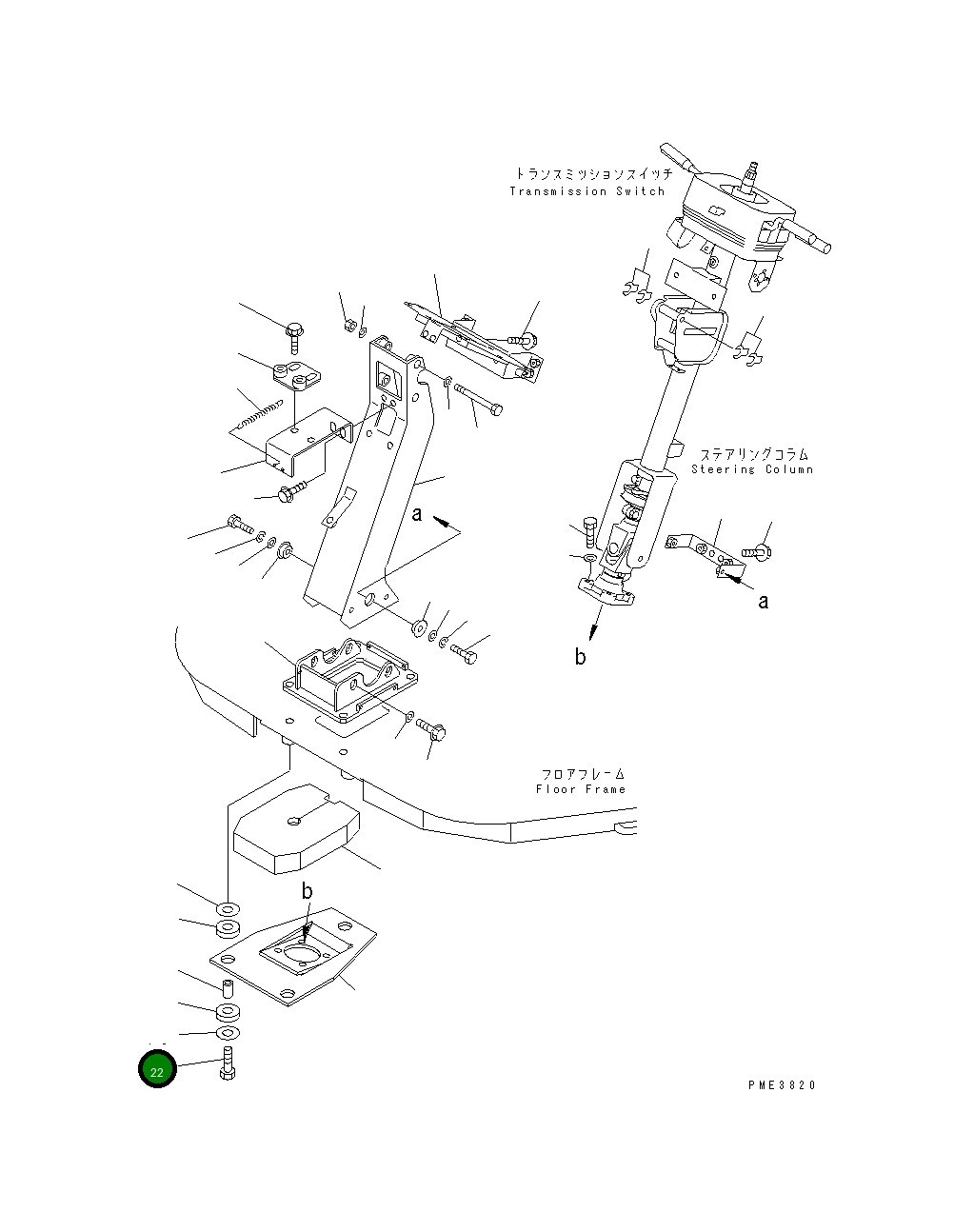 トランスミッションスイッチ
Transmission Switch

ステアリングコラム
Steering Column

a

a

b

フロアフレーム
Floor Frame

b

22

PME3820