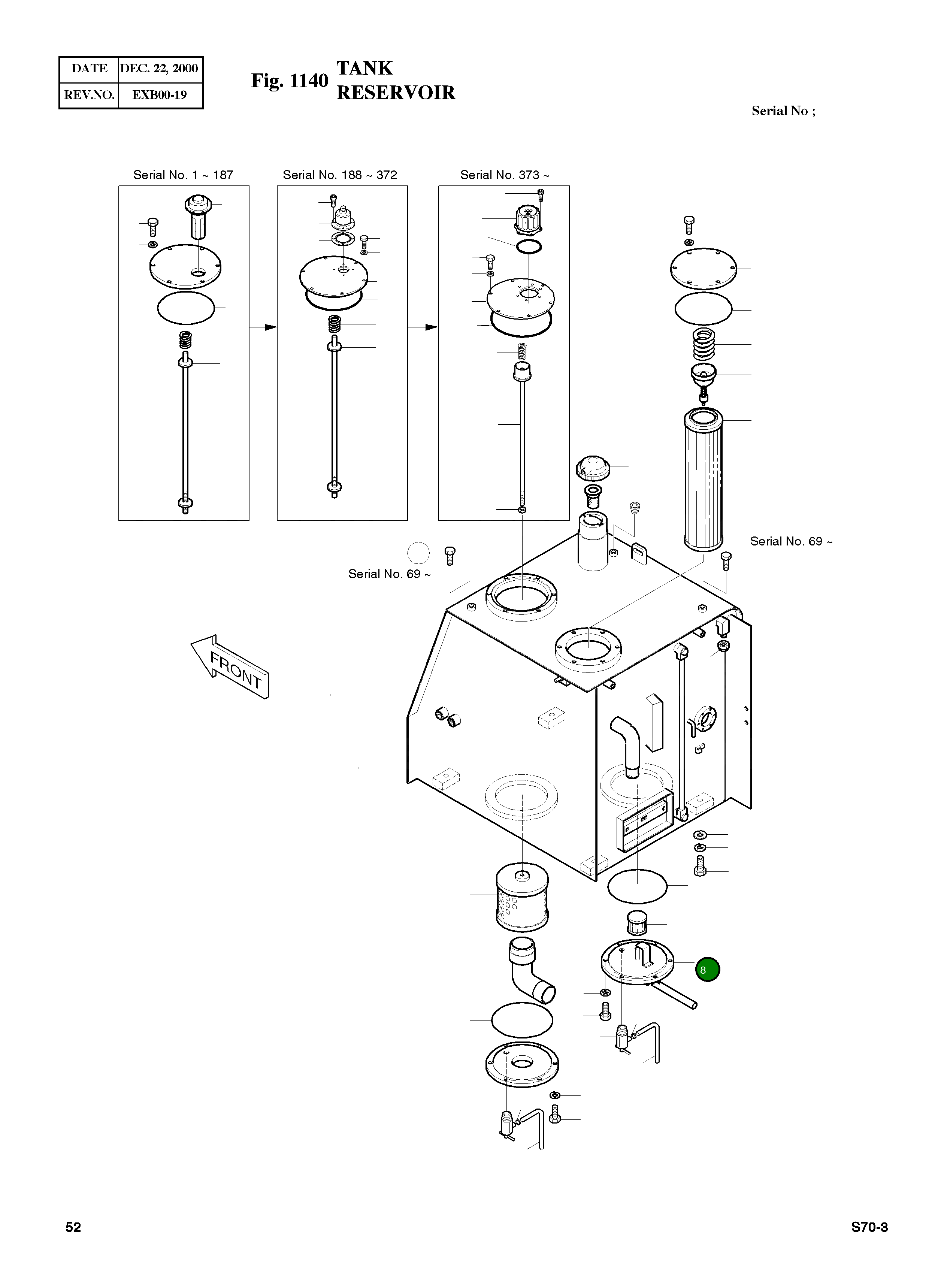 | DATE | DEC. 22, 2000 |
|---|---|
| REV.NO. | EXB00-19 |

Fig. 1140 TANK RESERVOIR

Serial No ;

Serial No. 1 ~ 187

Serial No. 188 ~ 372

Serial No. 373 ~

Serial No. 69 ~

Serial No. 69 ~

FRONT

8

52

S70-3