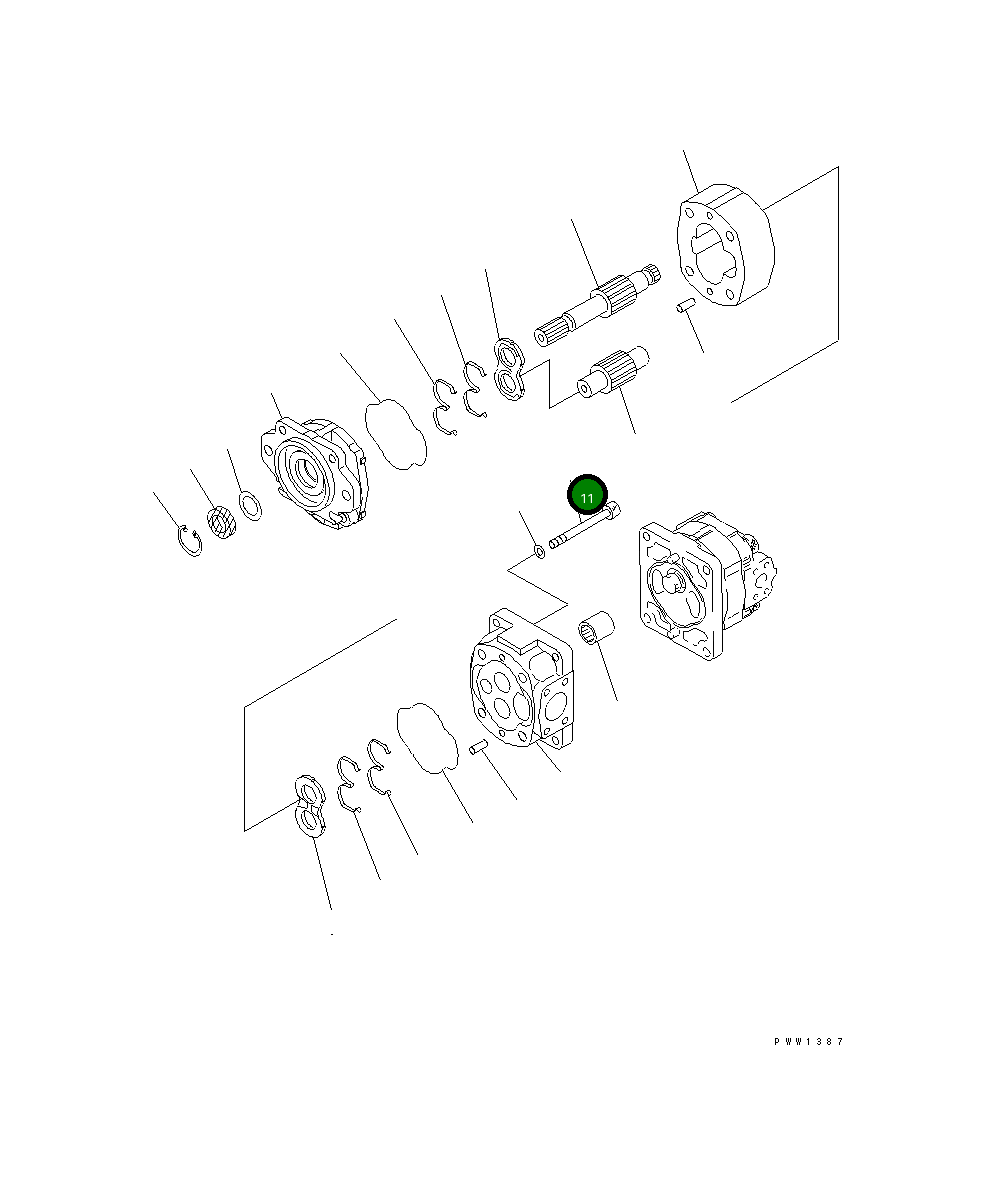 11

PWW1387