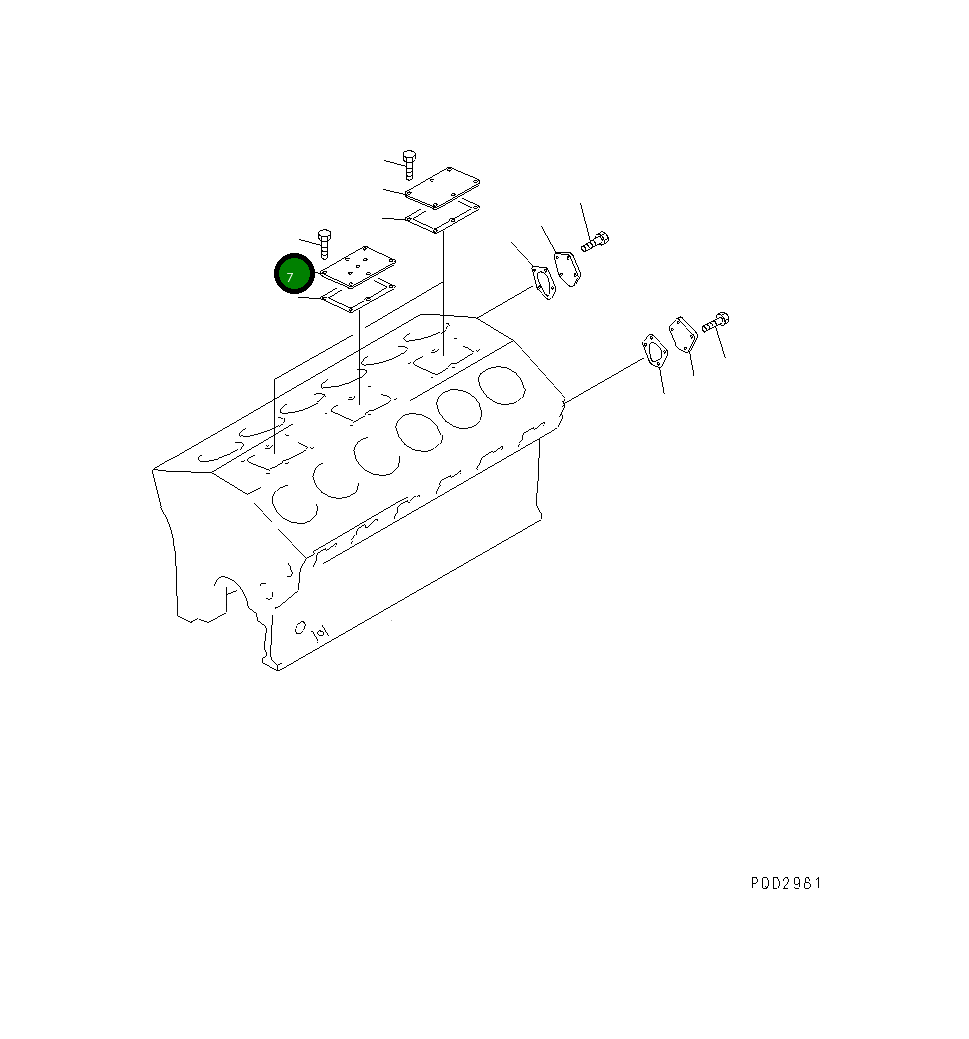 7

P0D2981