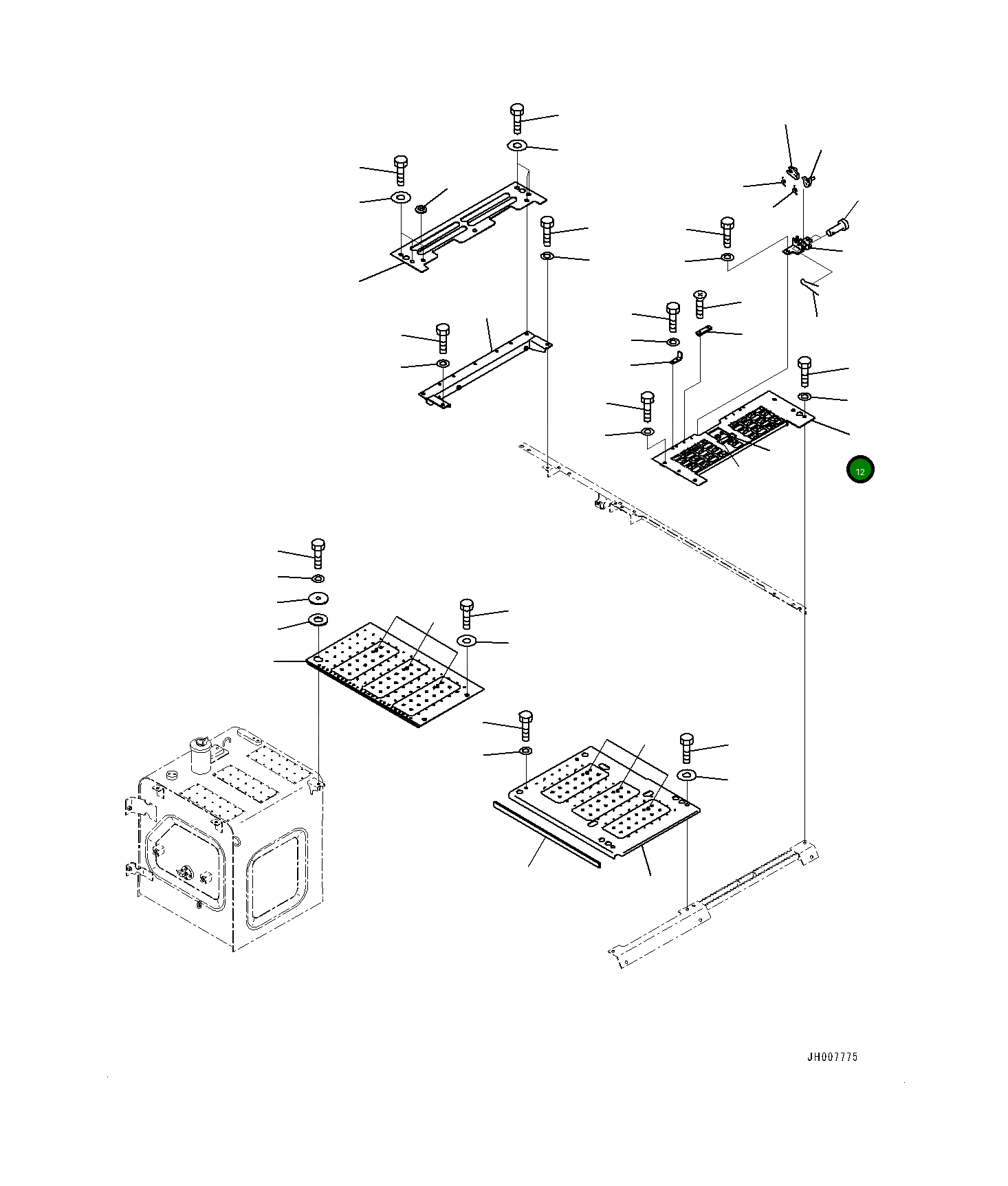 12

JH007775