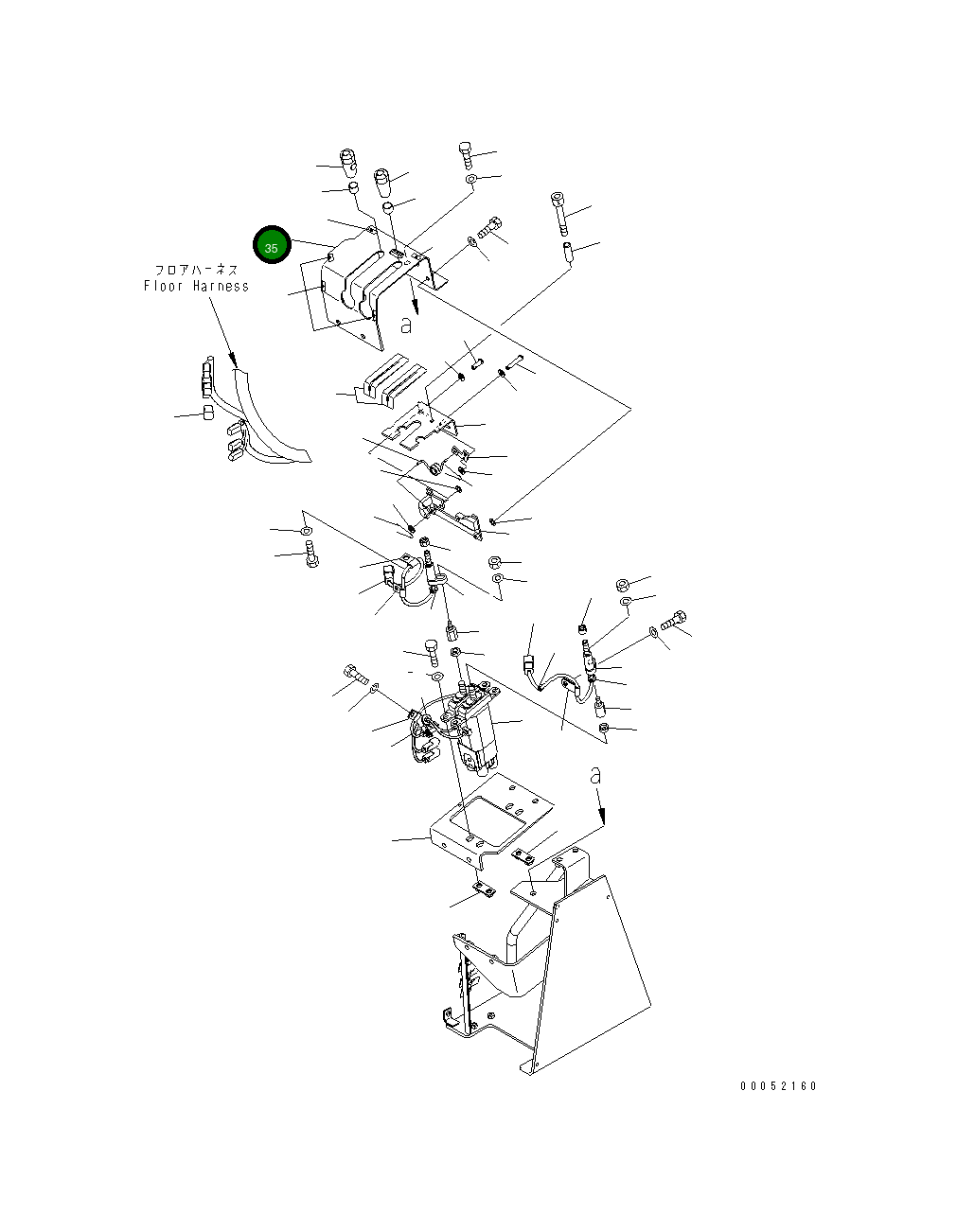 35
フロアハーネス
Floor Harness
a
a
00052160