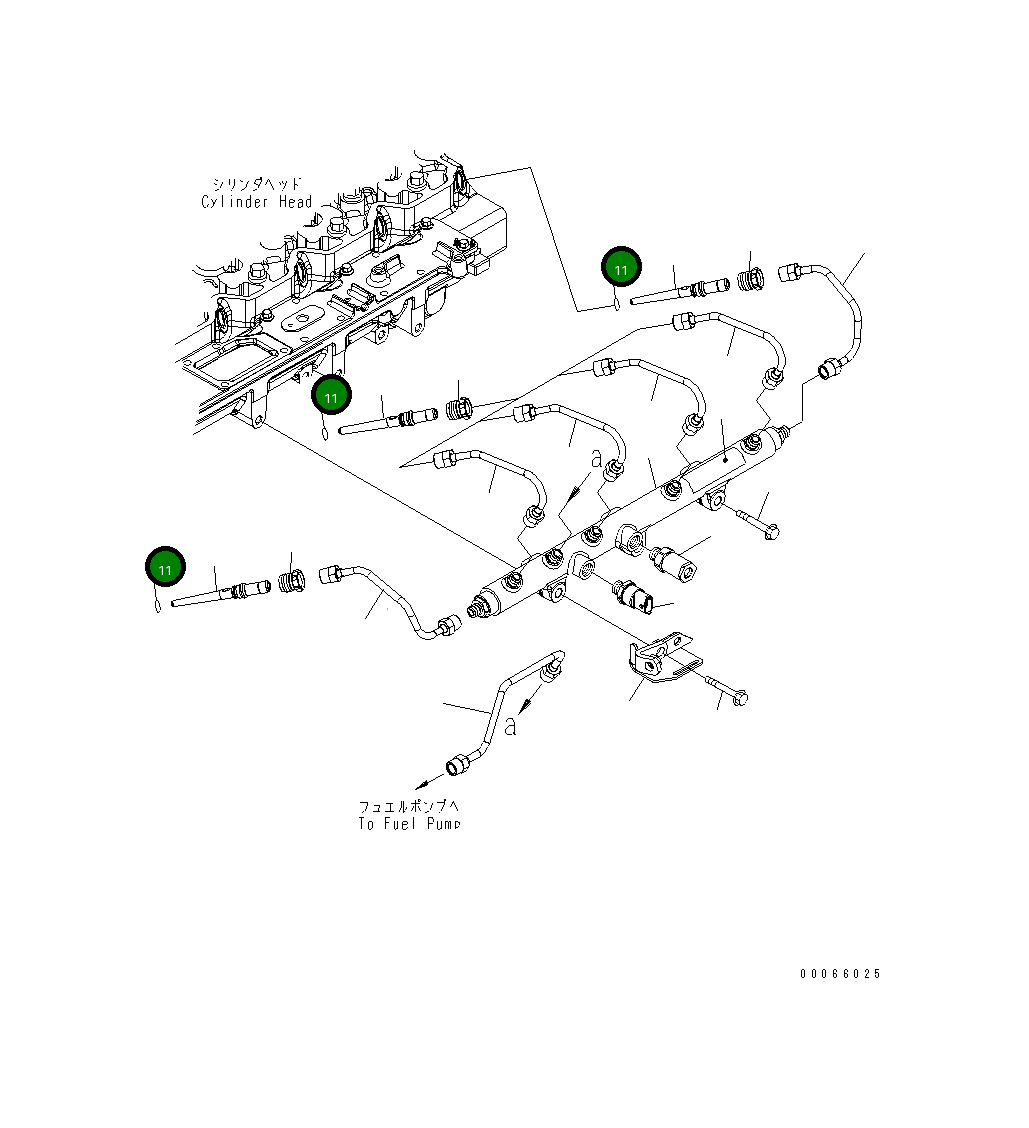 シリンダヘッド
Cylinder Head

11

11

a

11

a

フュエルポンプへ
To Fuel Pump

00066025