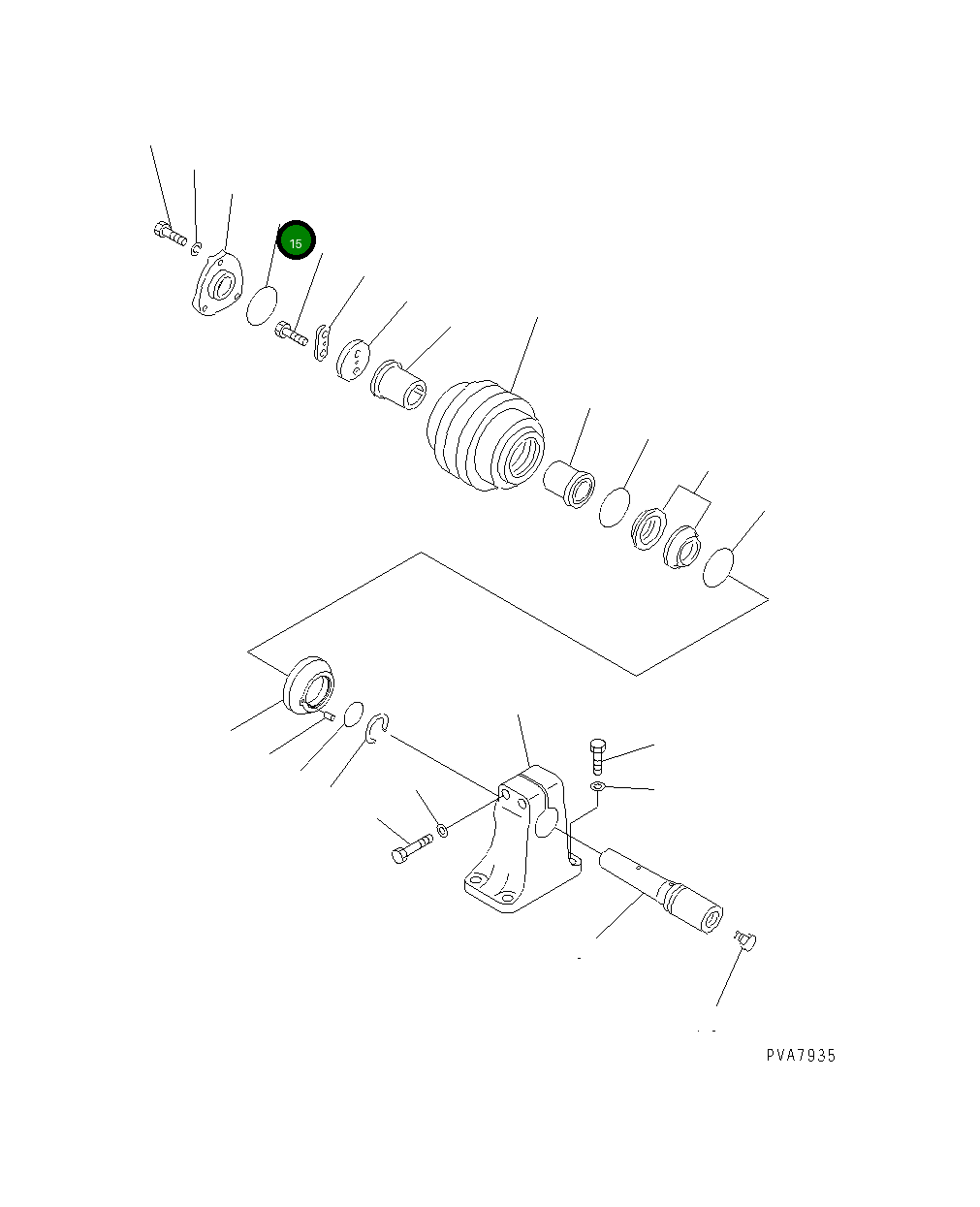 15

PVA7935