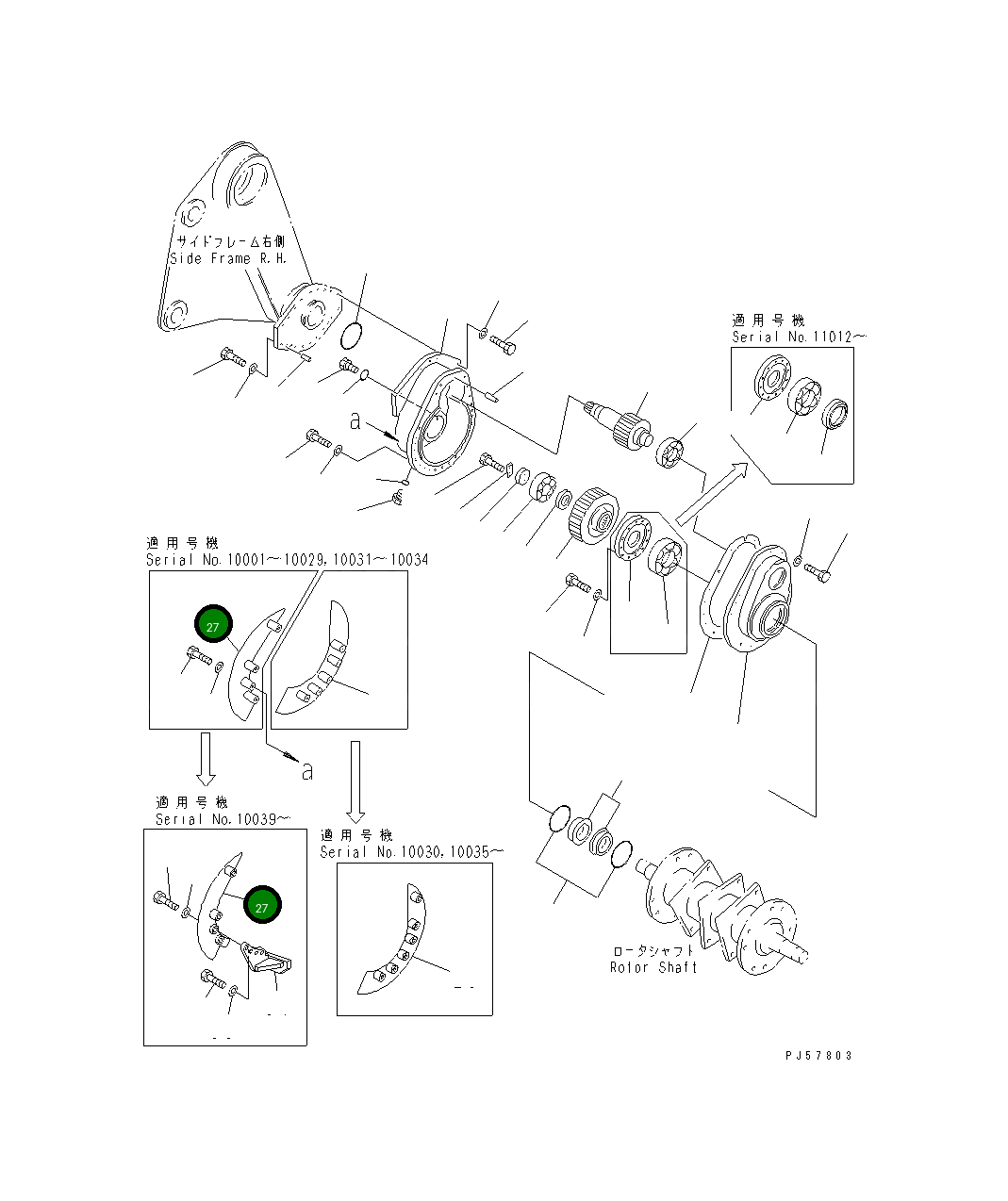 サイドフレーム右側
Side Frame R.H.

適用号機
Serial No.11012～

a

適用号機
Serial No.10001～10029,10031～10034

27

a

適用号機
Serial No.10039～

27

適用号機
Serial No.10030,10035～

ロータシャフト
Rotor Shaft

PJ57803