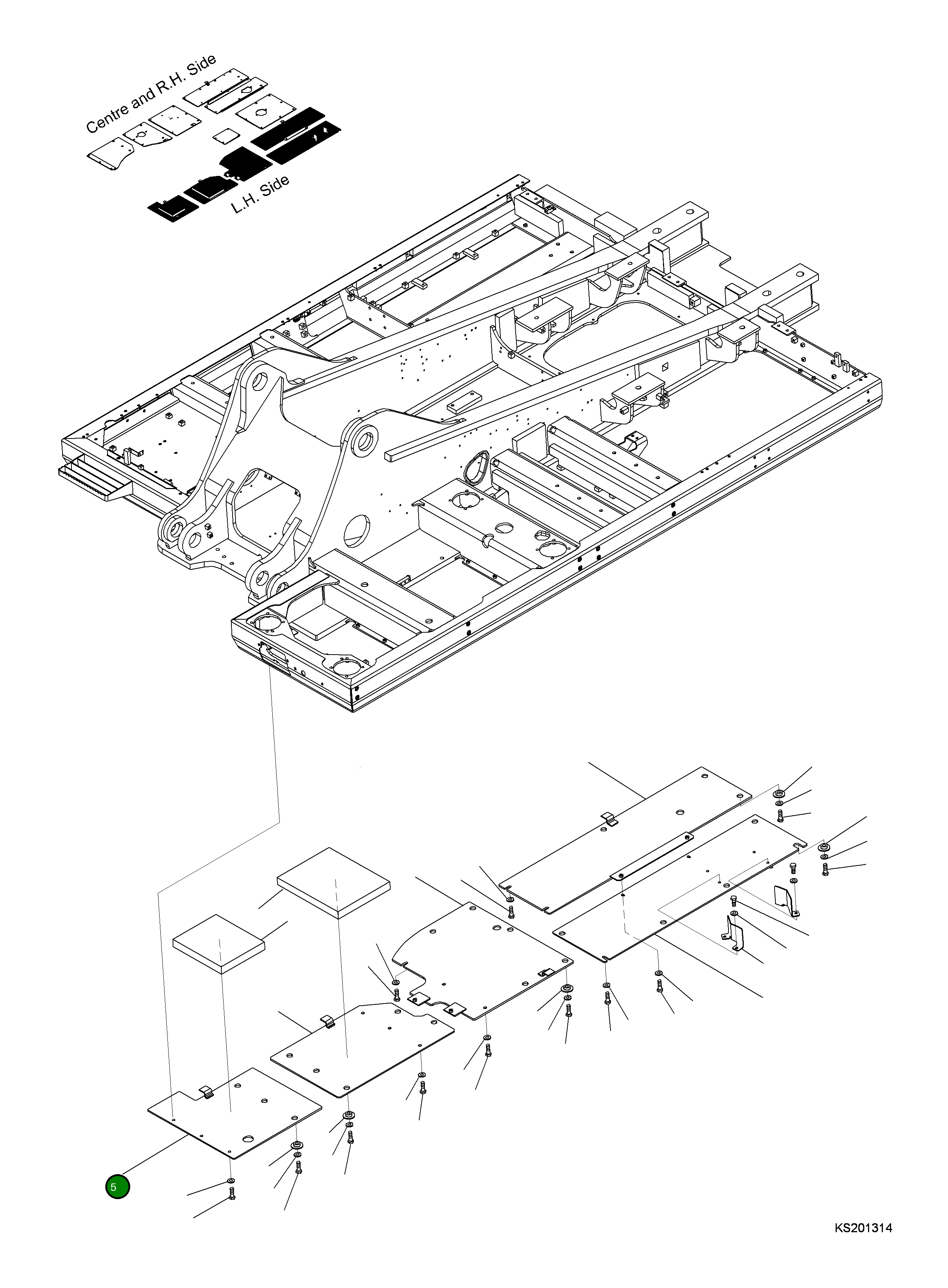 Centre and R.H. Side

L.H. Side

5

KS201314