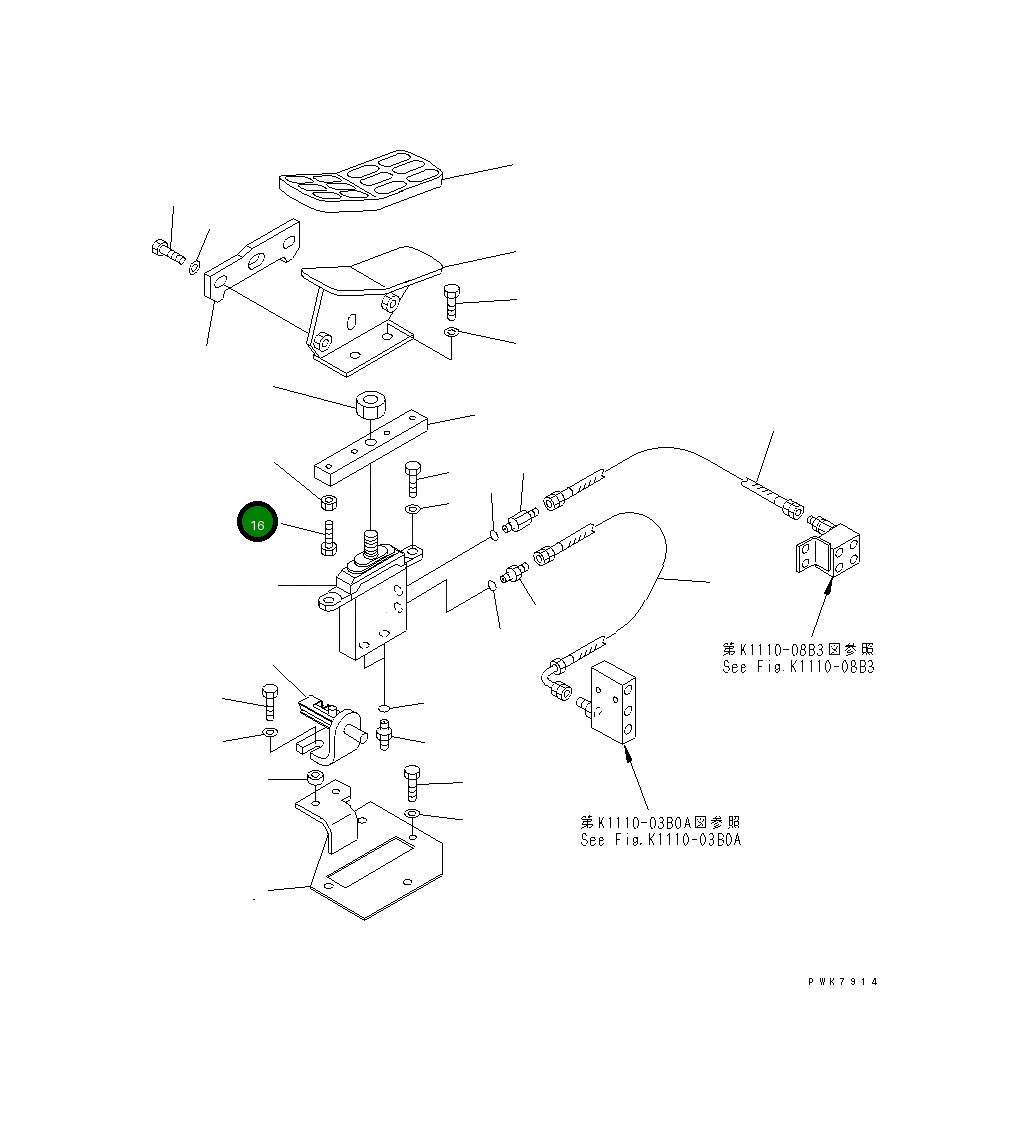 16

第K1110-08B3図参照
See Fig.K1110-08B3

第K1110-03B0A図参照
See Fig.K1110-03B0A

PWK7914